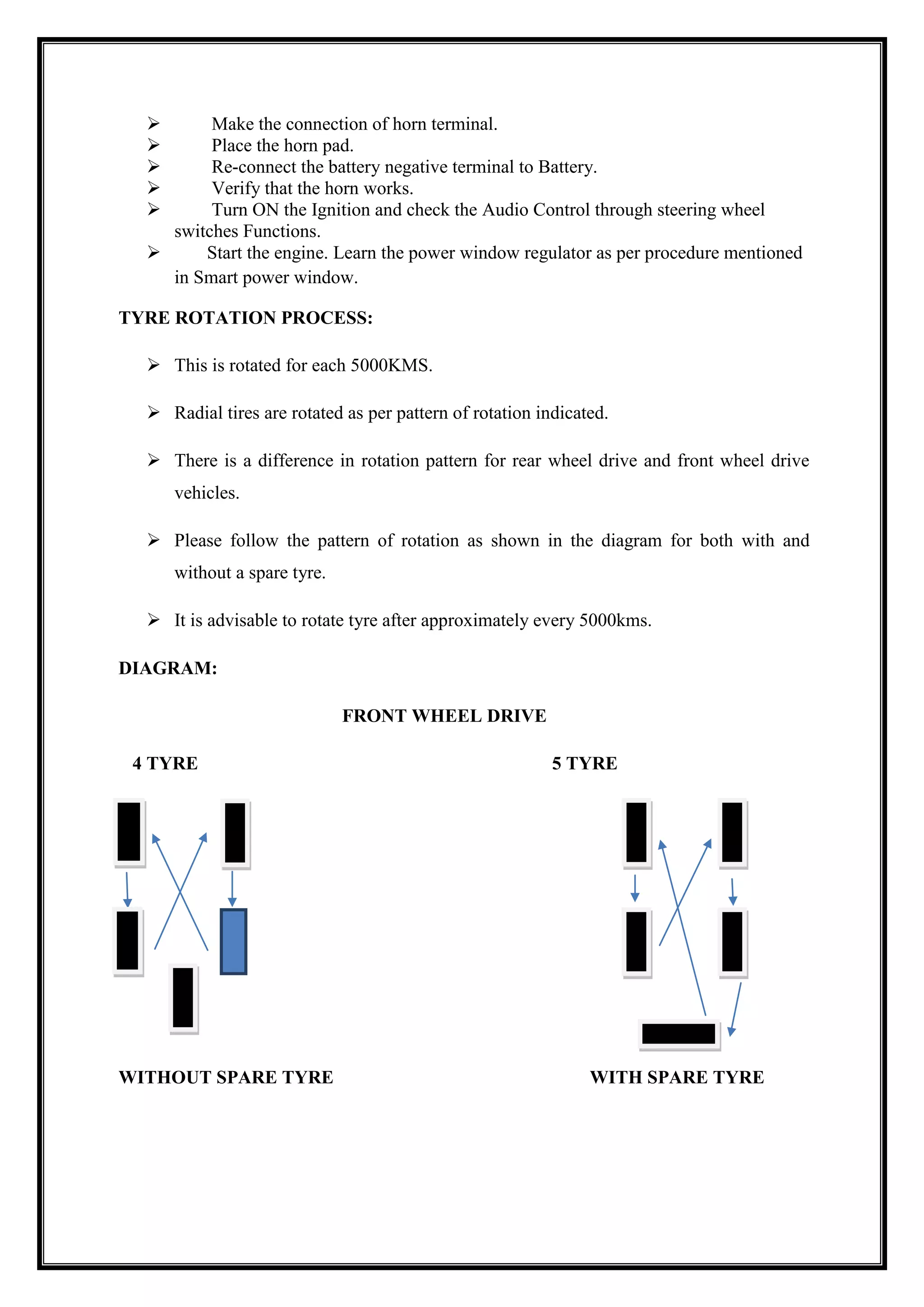 ➢ Make the connection of horn terminal.
➢ Place the horn pad.
➢ Re-connect the battery negative terminal to Battery.
➢ Verify that the horn works.
➢ Turn ON the Ignition and check the Audio Control through steering wheel switches Functions.
➢ Start the engine. Learn the power window regulator as per procedure mentioned in Smart power window.

TYRE ROTATION PROCESS:

➢ This is rotated for each 5000KMS.

➢ Radial tires are rotated as per pattern of rotation indicated.

➢ There is a difference in rotation pattern for rear wheel drive and front wheel drive vehicles.

➢ Please follow the pattern of rotation as shown in the diagram for both with and without a spare tyre.

➢ It is advisable to rotate tyre after approximately every 5000kms.

DIAGRAM:

FRONT WHEEL DRIVE

4 TYRE

5 TYRE

WITHOUT SPARE TYRE

WITH SPARE TYRE