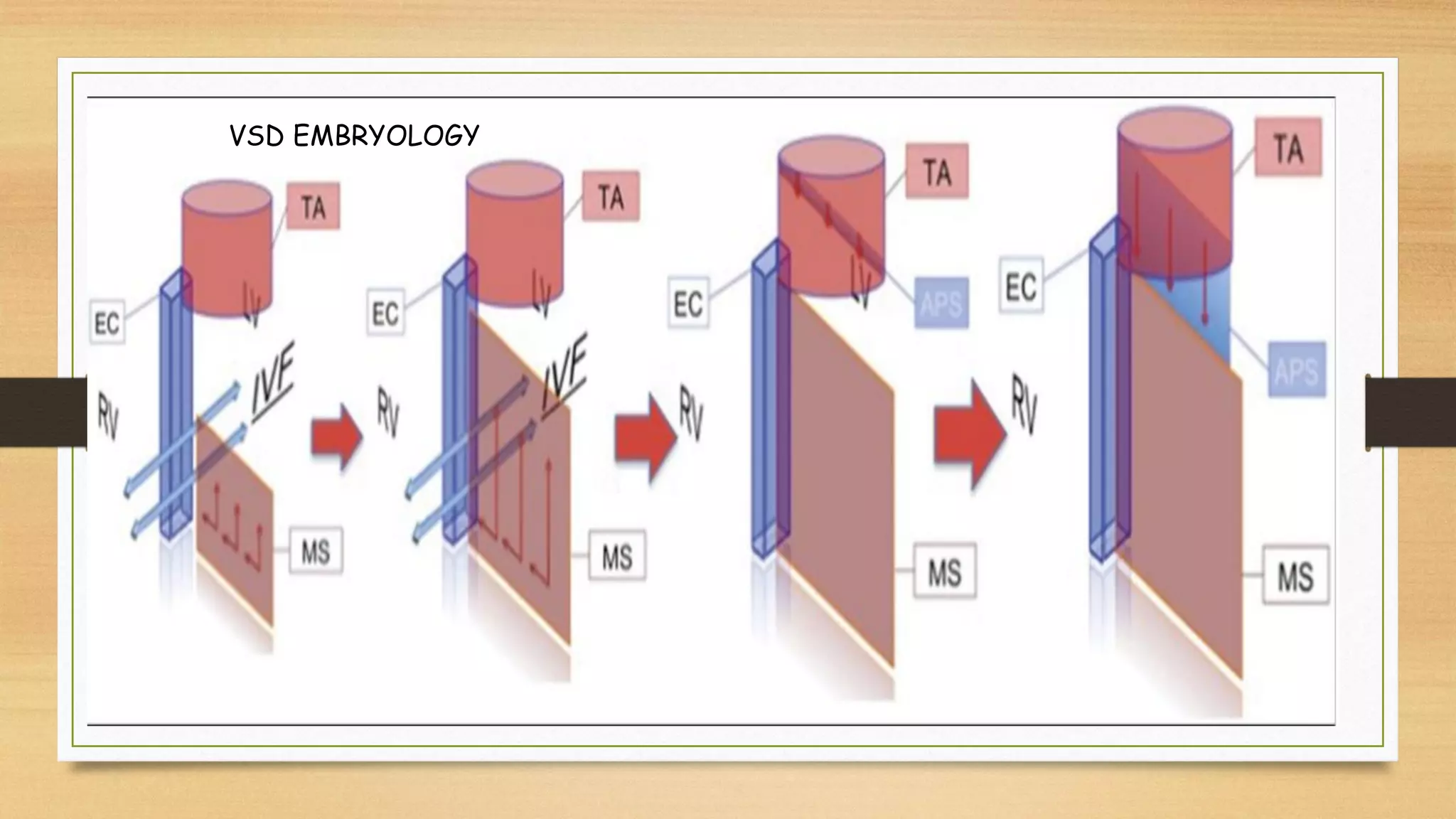 VSD EMBRYOLOGY

TA
EC
LV
RV
IVF
MS

TA
EC
LV
RV
IVF
MS

TA
EC
LV
APS
RV
MS

TA
EC
APS
RV
MS