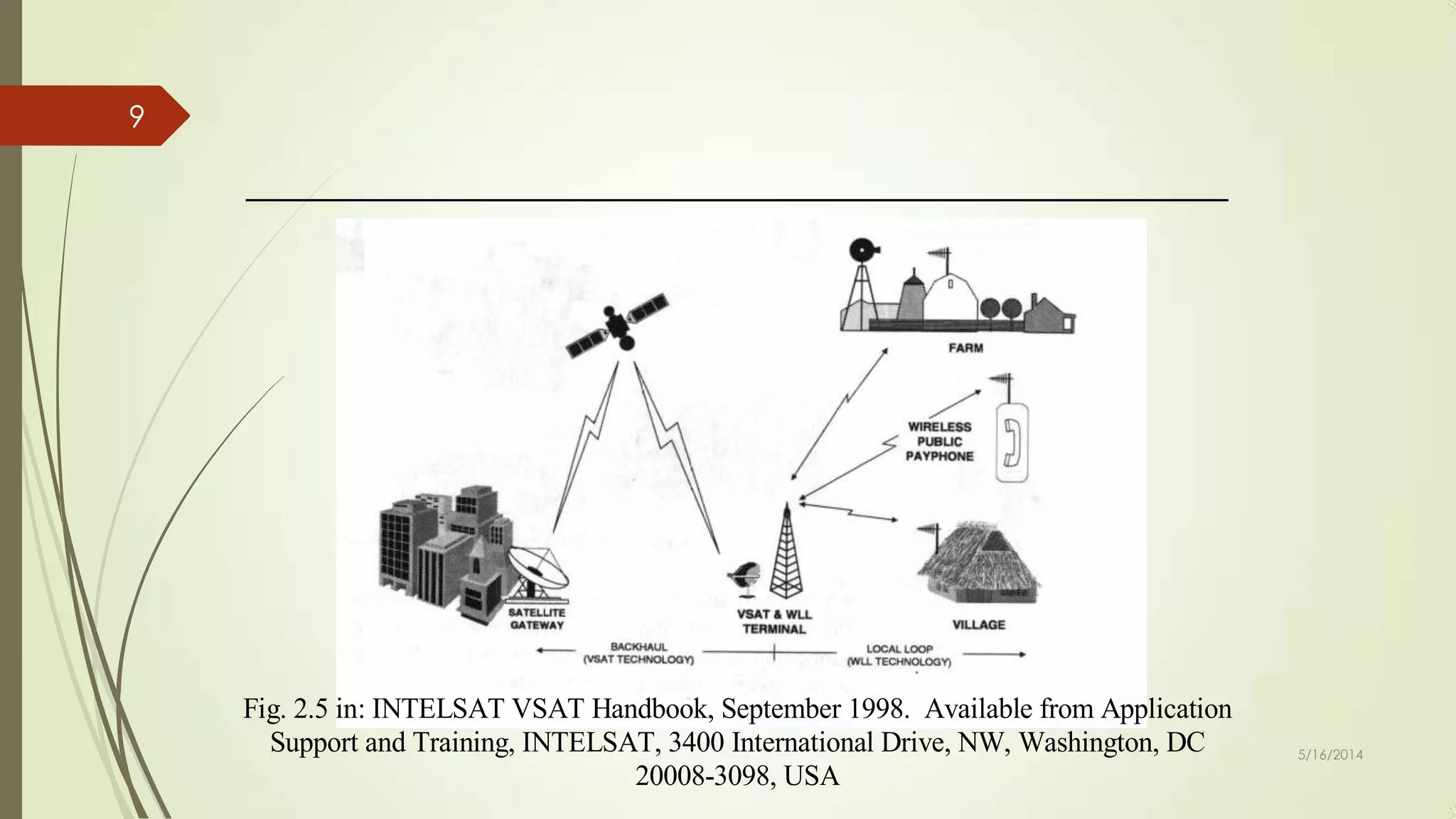 9

FARM

WIRELESS PUBLIC PAYPHONE

SATELLITE GATEWAY

VSAT & WLL TERMINAL

VILLAGE

BACKHAUL (VSAT TECHNOLOGY)

LOCAL LOOP (WLL TECHNOLOGY)

Fig. 2.5 in: INTELSAT VSAT Handbook, September 1998. Available from Application Support and Training, INTELSAT, 3400 International Drive, NW, Washington, DC 20008-3098, USA

5/16/2014