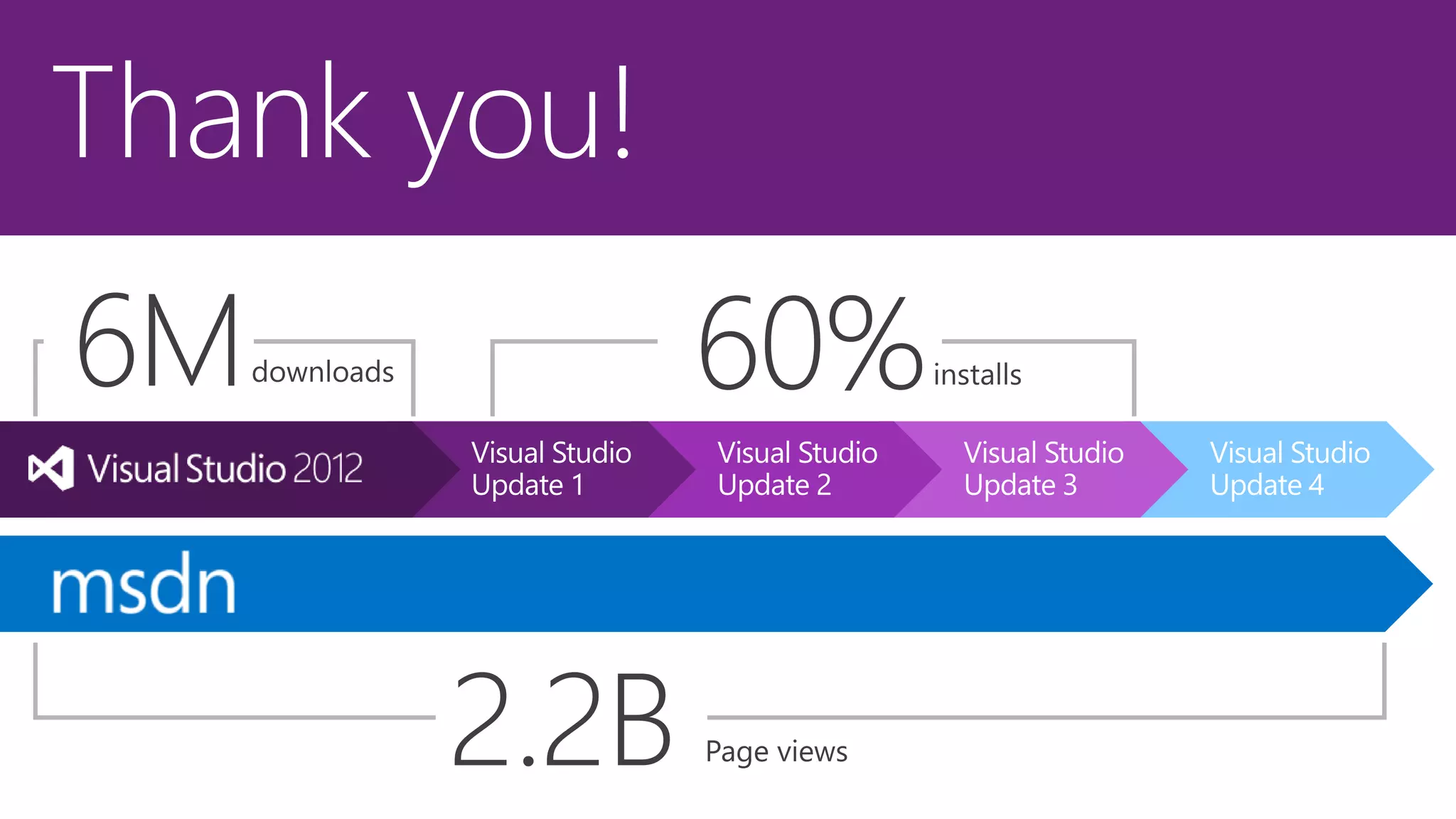 Thank you!

6M downloads

60% installs

Visual Studio 2012

Visual Studio
Update 1

Visual Studio
Update 2

Visual Studio
Update 3

Visual Studio
Update 4

msdn

2.2B Page views