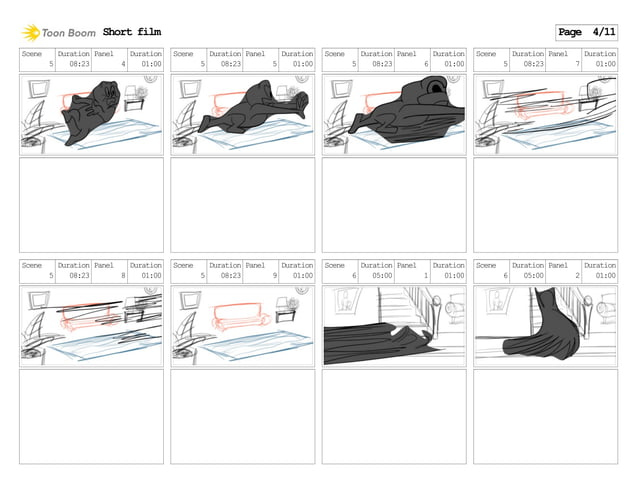 Toon Boom Short film

Page 4/11

| Scene | Duration | Panel | Duration |
|---|---|---|---|
| 5 | 08:23 | 4 | 01:00 |

| Scene | Duration | Panel | Duration |
|---|---|---|---|
| 5 | 08:23 | 5 | 01:00 |

| Scene | Duration | Panel | Duration |
|---|---|---|---|
| 5 | 08:23 | 6 | 01:00 |

| Scene | Duration | Panel | Duration |
|---|---|---|---|
| 5 | 08:23 | 7 | 01:00 |

| Scene | Duration | Panel | Duration |
|---|---|---|---|
| 5 | 08:23 | 8 | 01:00 |

| Scene | Duration | Panel | Duration |
|---|---|---|---|
| 5 | 08:23 | 9 | 01:00 |

| Scene | Duration | Panel | Duration |
|---|---|---|---|
| 6 | 05:00 | 1 | 01:00 |

| Scene | Duration | Panel | Duration |
|---|---|---|---|
| 6 | 05:00 | 2 | 01:00 |