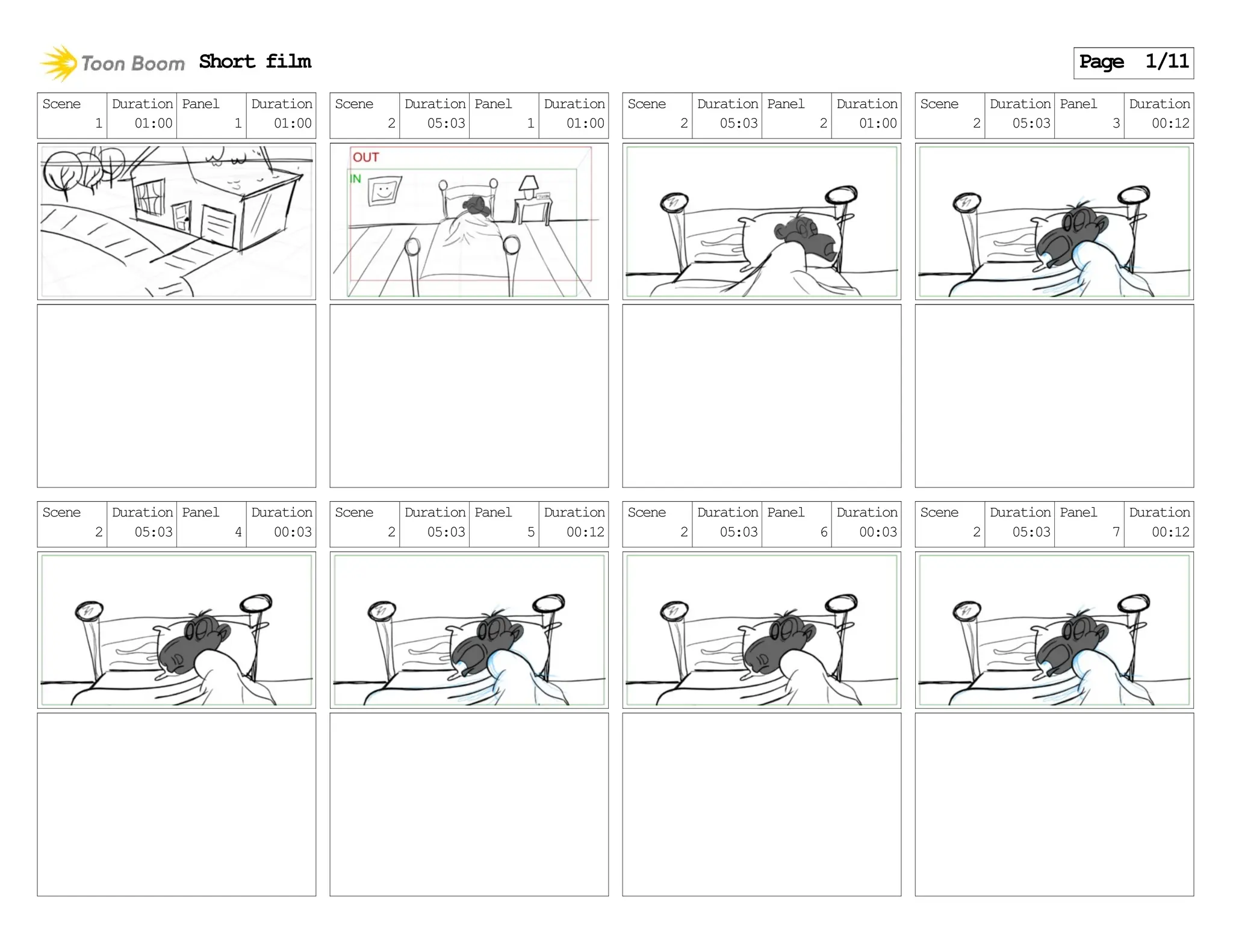 Toon Boom Short film

Page 1/11

| Scene | Duration | Panel | Duration |
|---|---|---|---|
| 1 | 01:00 | 1 | 01:00 |

| Scene | Duration | Panel | Duration |
|---|---|---|---|
| 2 | 05:03 | 1 | 01:00 |

OUT
IN

| Scene | Duration | Panel | Duration |
|---|---|---|---|
| 2 | 05:03 | 2 | 01:00 |

| Scene | Duration | Panel | Duration |
|---|---|---|---|
| 2 | 05:03 | 3 | 00:12 |

| Scene | Duration | Panel | Duration |
|---|---|---|---|
| 2 | 05:03 | 4 | 00:03 |

| Scene | Duration | Panel | Duration |
|---|---|---|---|
| 2 | 05:03 | 5 | 00:12 |

| Scene | Duration | Panel | Duration |
|---|---|---|---|
| 2 | 05:03 | 6 | 00:03 |

| Scene | Duration | Panel | Duration |
|---|---|---|---|
| 2 | 05:03 | 7 | 00:12 |