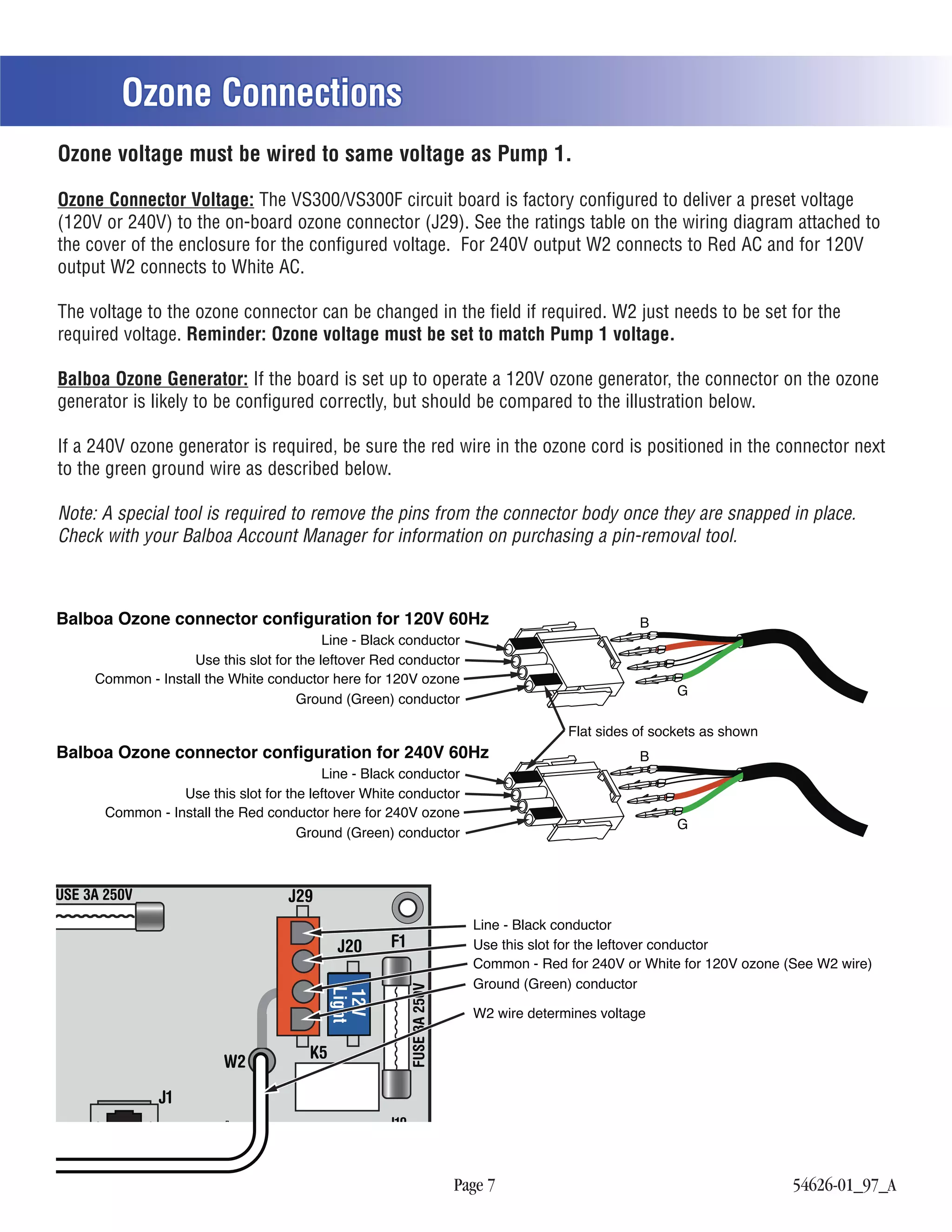 Ozone Connections

Ozone voltage must be wired to same voltage as Pump 1.

Ozone Connector Voltage: The VS300/VS300F circuit board is factory configured to deliver a preset voltage (120V or 240V) to the on-board ozone connector (J29). See the ratings table on the wiring diagram attached to the cover of the enclosure for the configured voltage. For 240V output W2 connects to Red AC and for 120V output W2 connects to White AC.

The voltage to the ozone connector can be changed in the field if required. W2 just needs to be set for the required voltage. Reminder: Ozone voltage must be set to match Pump 1 voltage.

Balboa Ozone Generator: If the board is set up to operate a 120V ozone generator, the connector on the ozone generator is likely to be configured correctly, but should be compared to the illustration below.

If a 240V ozone generator is required, be sure the red wire in the ozone cord is positioned in the connector next to the green ground wire as described below.

Note: A special tool is required to remove the pins from the connector body once they are snapped in place. Check with your Balboa Account Manager for information on purchasing a pin-removal tool.

Balboa Ozone connector configuration for 120V 60Hz
Line - Black conductor
Use this slot for the leftover Red conductor
Common - Install the White conductor here for 120V ozone
Ground (Green) conductor
B
G

Flat sides of sockets as shown

Balboa Ozone connector configuration for 240V 60Hz
Line - Black conductor
Use this slot for the leftover White conductor
Common - Install the Red conductor here for 240V ozone
Ground (Green) conductor
B
G

USE 3A 250V
J29
J20
F1
12V Light
FUSE 3A 250V
K5
W2
J1
Line - Black conductor
Use this slot for the leftover conductor
Common - Red for 240V or White for 120V ozone (See W2 wire)
Ground (Green) conductor
W2 wire determines voltage

Page 7
54626-01_97_A