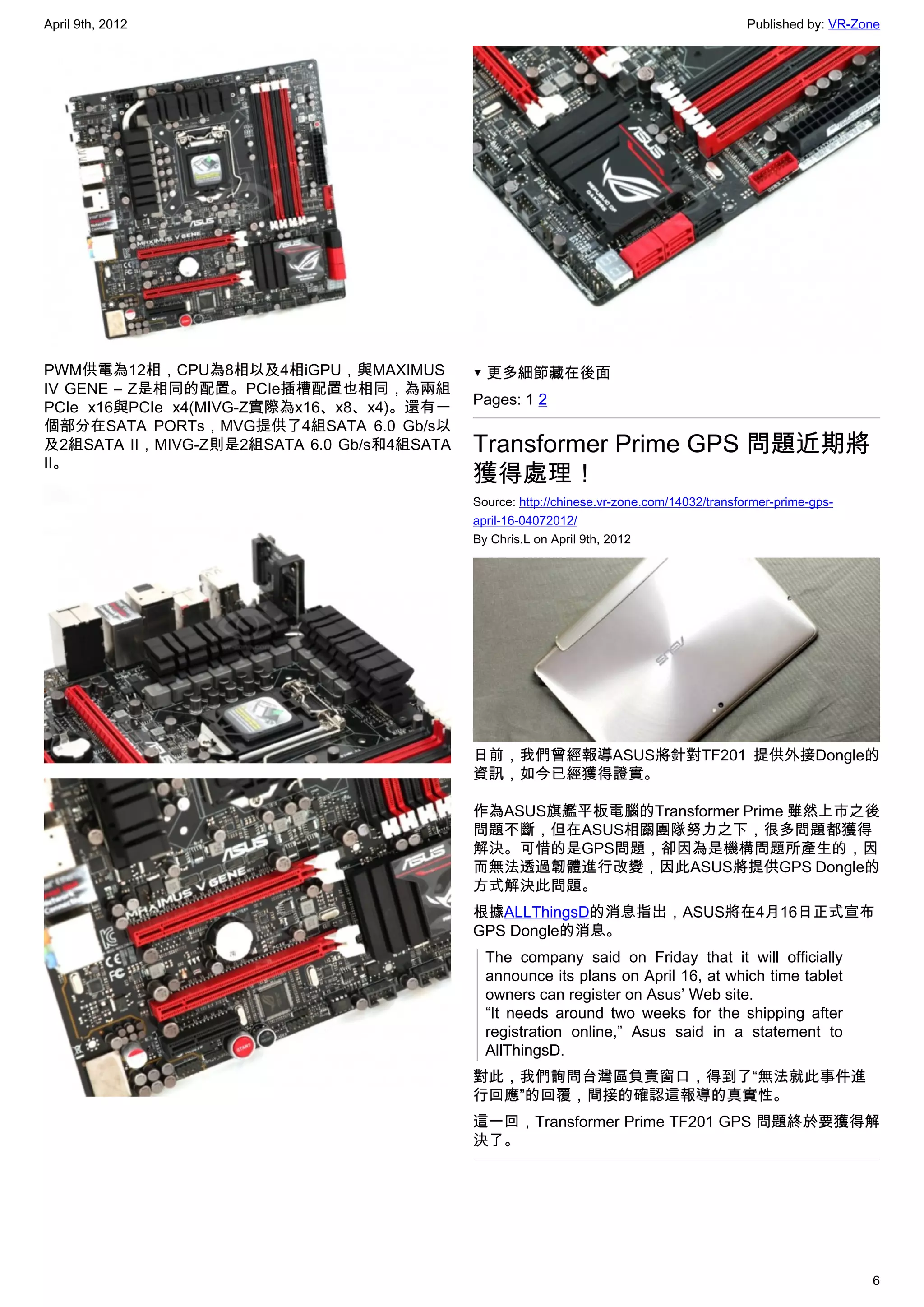 April 9th, 2012

Published by: VR-Zone

PWM供電為12相，CPU為8相以及4相iGPU，與MAXIMUS IV GENE – Z是相同的配置。PCIe插槽配置也相同，為兩組PCIe x16與PCIe x4(MIVG-Z實際為x16、x8、x4)。還有一個部分在SATA PORTs，MVG提供了4組SATA 6.0 Gb/s以及2組SATA II，MIVG-Z則是2組SATA 6.0 Gb/s和4組SATA II。

▼ 更多細節藏在後面

Pages: 1 2

Transformer Prime GPS 問題近期將獲得處理！

Source: http://chinese.vr-zone.com/14032/transformer-prime-gps-april-16-04072012/
By Chris.L on April 9th, 2012

日前，我們曾經報導ASUS將針對TF201 提供外接Dongle的資訊，如今已經獲得證實。

作為ASUS旗艦平板電腦的Transformer Prime 雖然上市之後問題不斷，但在ASUS相關團隊努力之下，很多問題都獲得解決。可惜的是GPS問題，卻因為是機構問題所產生的，因而無法透過韌體進行改變，因此ASUS將提供GPS Dongle的方式解決此問題。

根據ALLThingsD的消息指出，ASUS將在4月16日正式宣布GPS Dongle的消息。

The company said on Friday that it will officially announce its plans on April 16, at which time tablet owners can register on Asus' Web site.
"It needs around two weeks for the shipping after registration online," Asus said in a statement to AllThingsD.

對此，我們詢問台灣區負責窗口，得到了"無法就此事件進行回應"的回覆，間接的確認這報導的真實性。

這一回，Transformer Prime TF201 GPS 問題終於要獲得解決了。

6