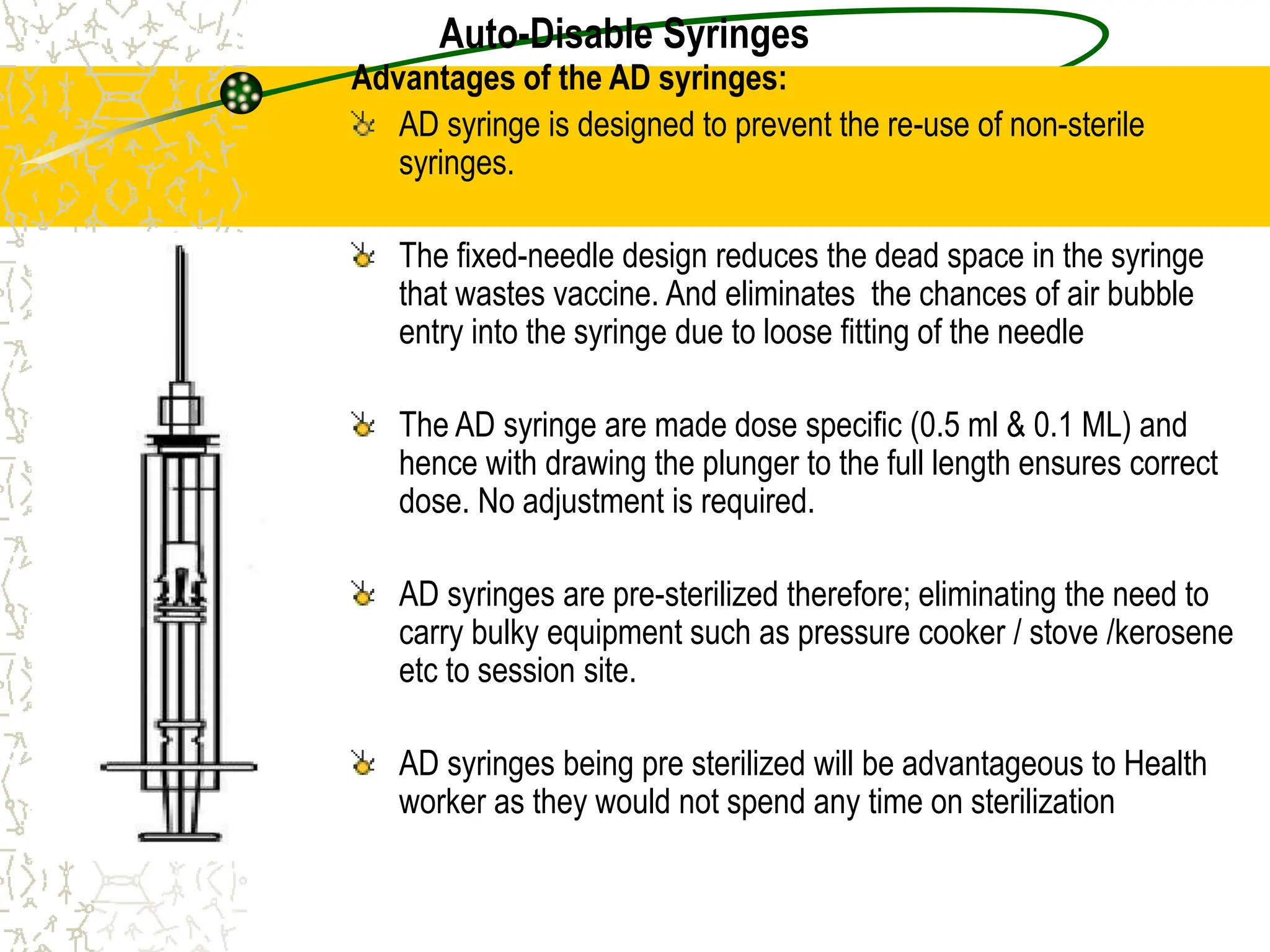 Auto-Disable Syringes

Advantages of the AD syringes:

AD syringe is designed to prevent the re-use of non-sterile syringes.

The fixed-needle design reduces the dead space in the syringe that wastes vaccine. And eliminates the chances of air bubble entry into the syringe due to loose fitting of the needle

The AD syringe are made dose specific (0.5 ml & 0.1 ML) and hence with drawing the plunger to the full length ensures correct dose. No adjustment is required.

AD syringes are pre-sterilized therefore; eliminating the need to carry bulky equipment such as pressure cooker / stove /kerosene etc to session site.

AD syringes being pre sterilized will be advantageous to Health worker as they would not spend any time on sterilization