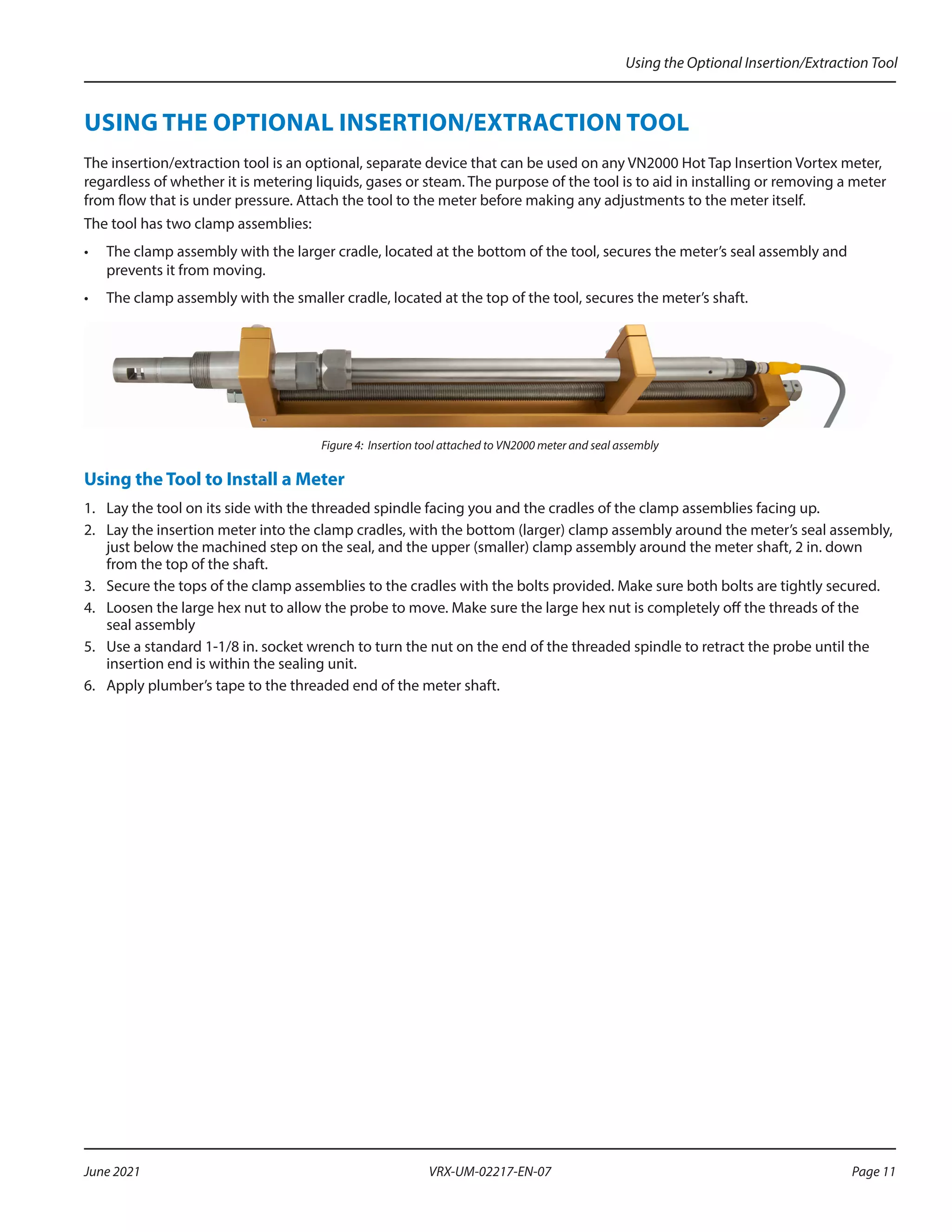 Using the Optional Insertion/Extraction Tool

USING THE OPTIONAL INSERTION/EXTRACTION TOOL

The insertion/extraction tool is an optional, separate device that can be used on any VN2000 Hot Tap Insertion Vortex meter, regardless of whether it is metering liquids, gases or steam. The purpose of the tool is to aid in installing or removing a meter from flow that is under pressure. Attach the tool to the meter before making any adjustments to the meter itself.

The tool has two clamp assemblies:

• The clamp assembly with the larger cradle, located at the bottom of the tool, secures the meter's seal assembly and prevents it from moving.

• The clamp assembly with the smaller cradle, located at the top of the tool, secures the meter's shaft.

Figure 4: Insertion tool attached to VN2000 meter and seal assembly

Using the Tool to Install a Meter

1. Lay the tool on its side with the threaded spindle facing you and the cradles of the clamp assemblies facing up.
2. Lay the insertion meter into the clamp cradles, with the bottom (larger) clamp assembly around the meter's seal assembly, just below the machined step on the seal, and the upper (smaller) clamp assembly around the meter shaft, 2 in. down from the top of the shaft.
3. Secure the tops of the clamp assemblies to the cradles with the bolts provided. Make sure both bolts are tightly secured.
4. Loosen the large hex nut to allow the probe to move. Make sure the large hex nut is completely off the threads of the seal assembly
5. Use a standard 1-1/8 in. socket wrench to turn the nut on the end of the threaded spindle to retract the probe until the insertion end is within the sealing unit.
6. Apply plumber's tape to the threaded end of the meter shaft.

June 2021 VRX-UM-02217-EN-07 Page 11