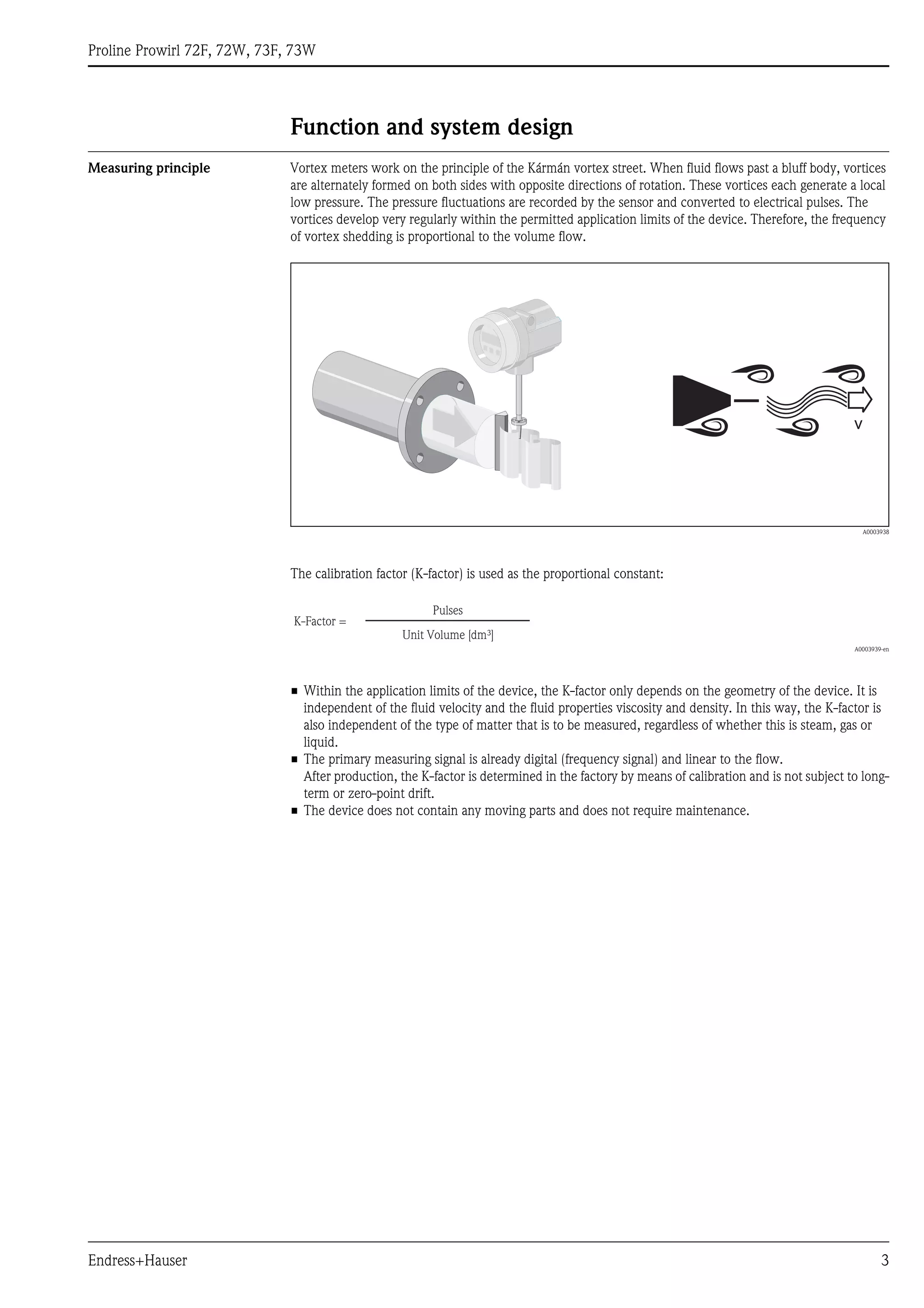 Proline Prowirl 72F, 72W, 73F, 73W

Function and system design

Measuring principle

Vortex meters work on the principle of the Kármán vortex street. When fluid flows past a bluff body, vortices are alternately formed on both sides with opposite directions of rotation. These vortices each generate a local low pressure. The pressure fluctuations are recorded by the sensor and converted to electrical pulses. The vortices develop very regularly within the permitted application limits of the device. Therefore, the frequency of vortex shedding is proportional to the volume flow.

v

A0003938

The calibration factor (K-factor) is used as the proportional constant:

$\text{K-Factor} = \frac{\text{Pulses}}{\text{Unit Volume [dm}^3\text{]}}$

A0003939-en

■ Within the application limits of the device, the K-factor only depends on the geometry of the device. It is independent of the fluid velocity and the fluid properties viscosity and density. In this way, the K-factor is also independent of the type of matter that is to be measured, regardless of whether this is steam, gas or liquid.
■ The primary measuring signal is already digital (frequency signal) and linear to the flow.
After production, the K-factor is determined in the factory by means of calibration and is not subject to long-term or zero-point drift.
■ The device does not contain any moving parts and does not require maintenance.

Endress+Hauser

3