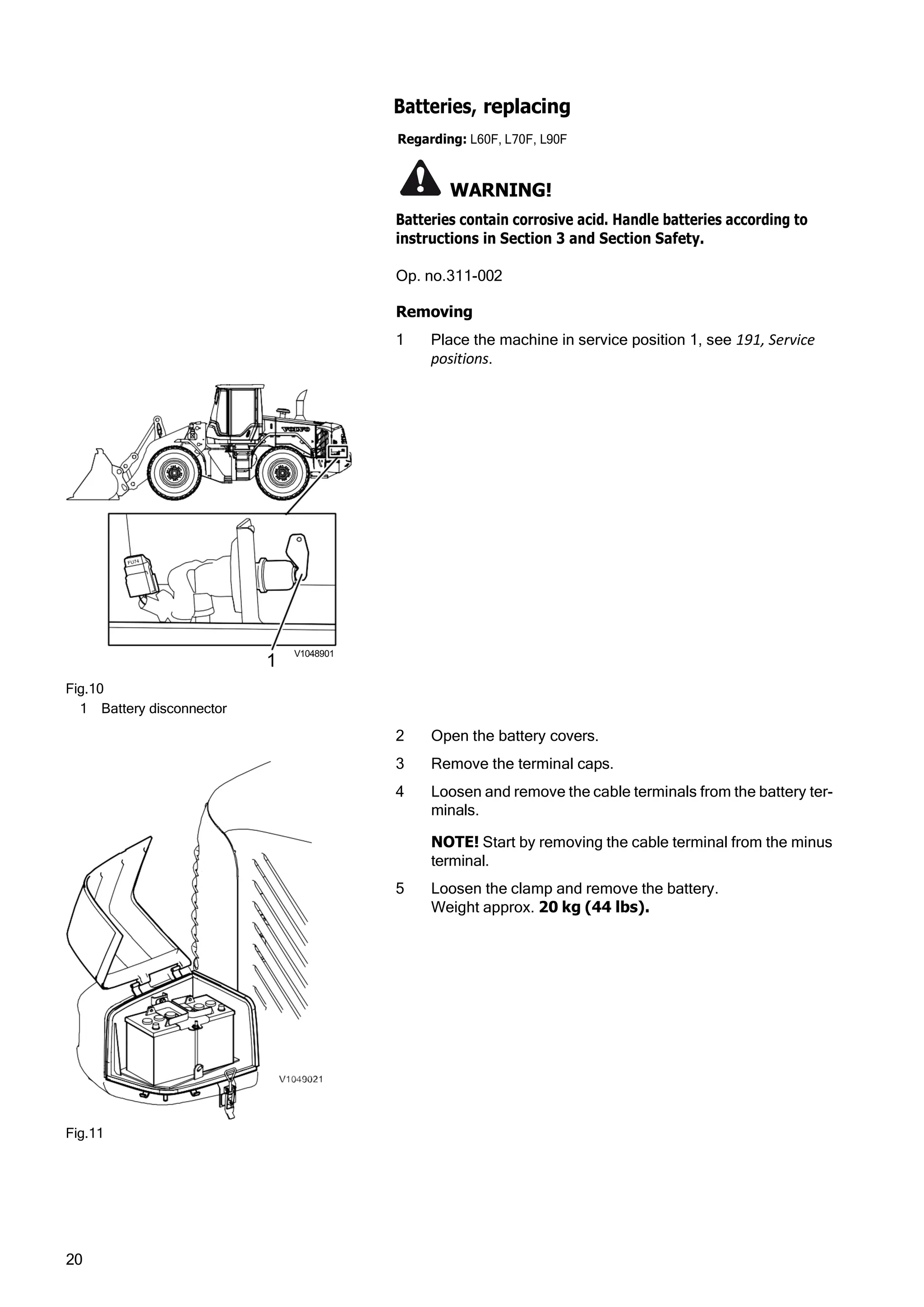 Batteries, replacing

Regarding: L60F, L70F, L90F

WARNING!

Batteries contain corrosive acid. Handle batteries according to instructions in Section 3 and Section Safety.

Op. no.311-002

Removing

1 Place the machine in service position 1, see 191, Service positions.

VOLVO

FU74

1

V1048901

Fig.10
1 Battery disconnector

2 Open the battery covers.

3 Remove the terminal caps.

4 Loosen and remove the cable terminals from the battery terminals.

NOTE! Start by removing the cable terminal from the minus terminal.

5 Loosen the clamp and remove the battery.
Weight approx. 20 kg (44 lbs).

V1049021

Fig.11

20