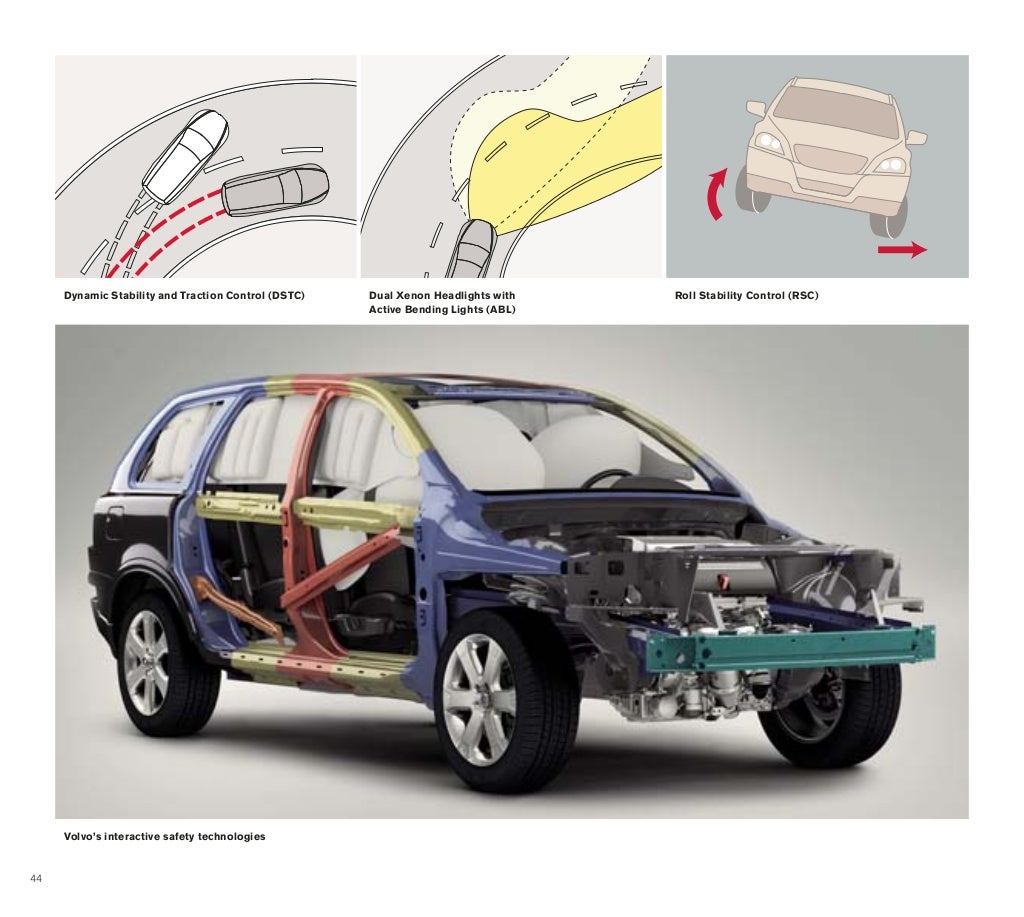 Dynamic Stability and Traction Control (DSTC)

Dual Xenon Headlights with Active Bending Lights (ABL)

Roll Stability Control (RSC)

Volvo's interactive safety technologies

44