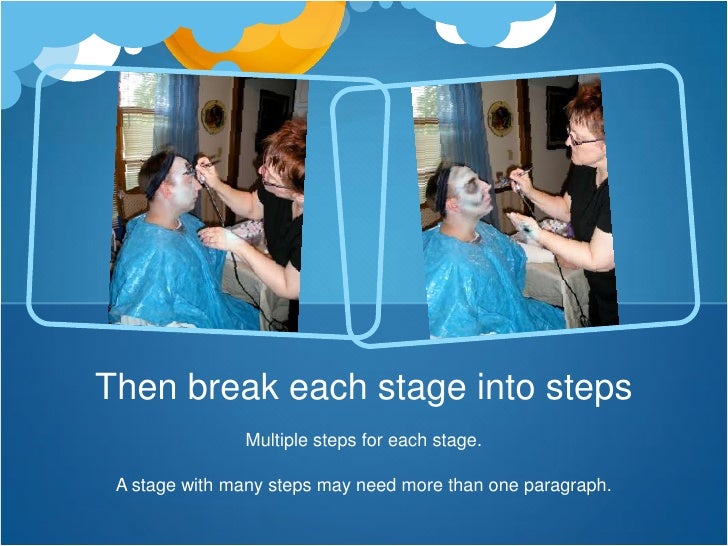 Then break each stage into steps

Multiple steps for each stage.

A stage with many steps may need more than one paragraph.