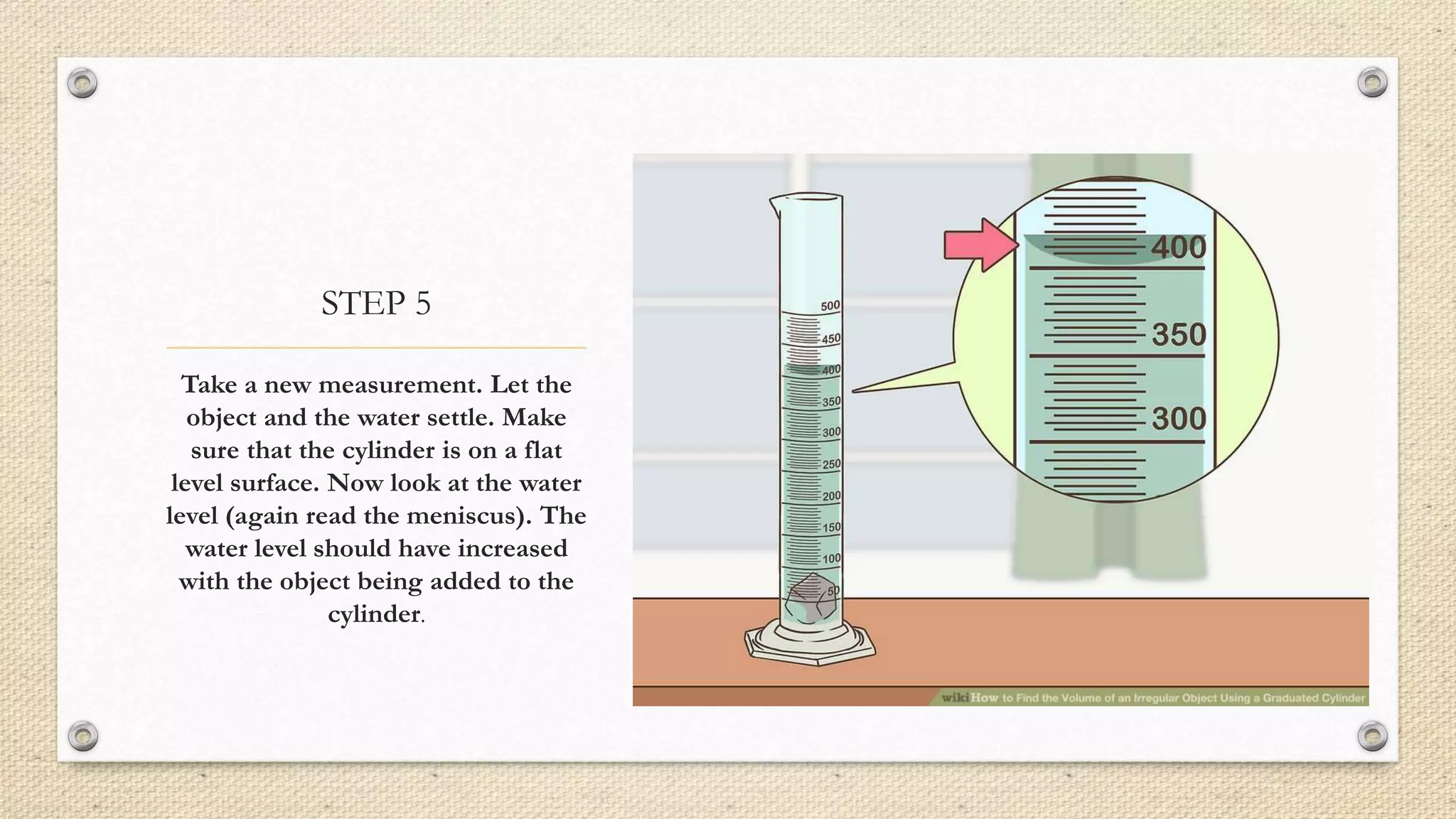 STEP 5

Take a new measurement. Let the object and the water settle. Make sure that the cylinder is on a flat level surface. Now look at the water level (again read the meniscus). The water level should have increased with the object being added to the cylinder.

500
450
400
350
300
250
200
150
100
50

400
350
300

wikiHow to Find the Volume of an Irregular Object Using a Graduated Cylinder