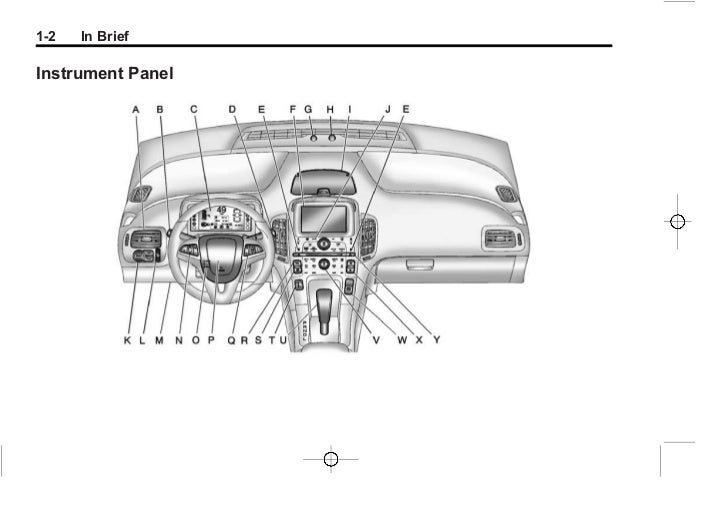 1-2 In Brief

Instrument Panel

A B C D E F G H I J E

49

K L M N O P Q R S T U V W X Y