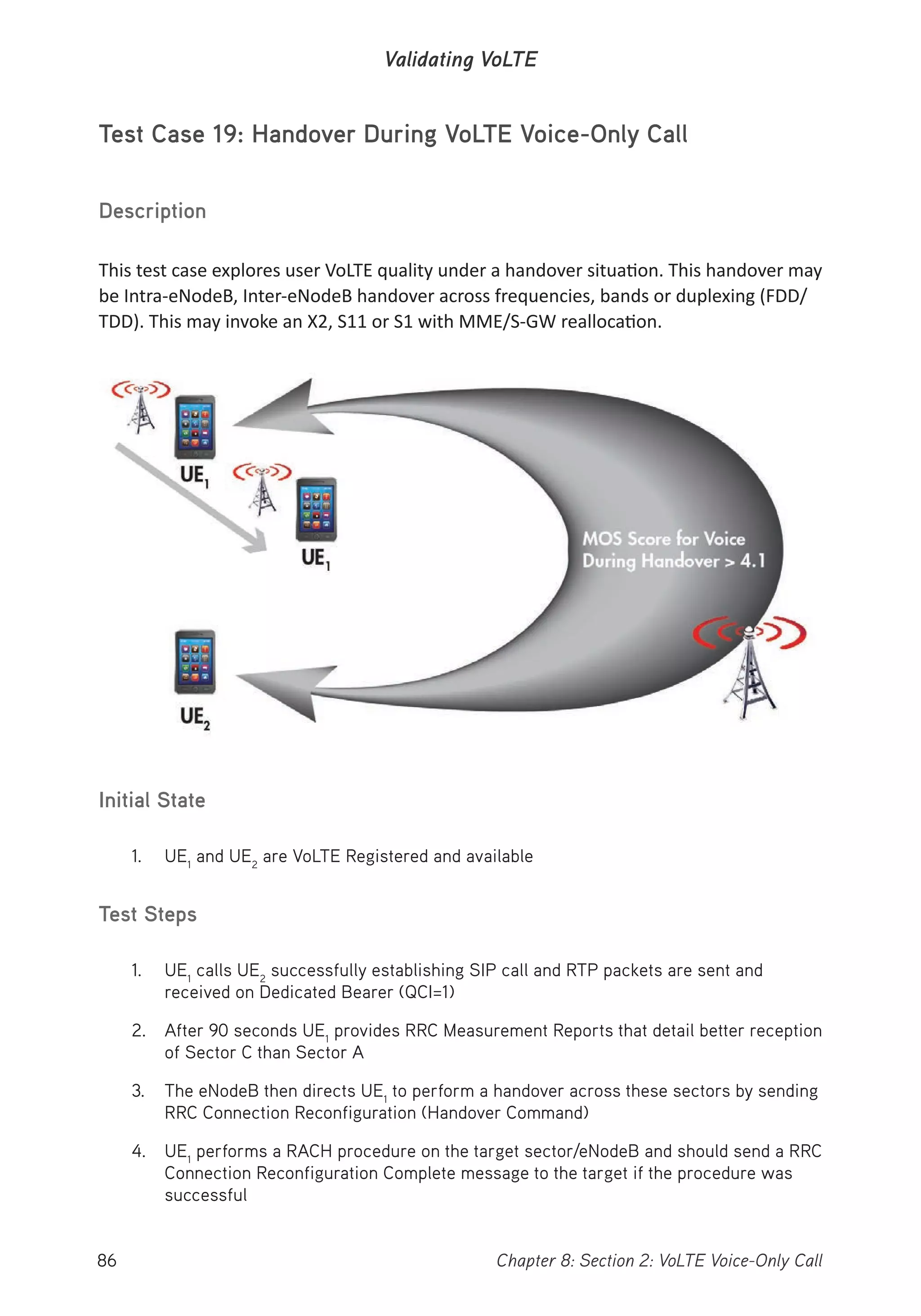 Validating VoLTE

Test Case 19: Handover During VoLTE Voice-Only Call

Description

This test case explores user VoLTE quality under a handover situation. This handover may be Intra-eNodeB, Inter-eNodeB handover across frequencies, bands or duplexing (FDD/TDD). This may invoke an X2, S11 or S1 with MME/S-GW reallocation.

$UE_1$

$UE_1$

MOS Score for Voice During Handover > 4.1

$UE_2$

Initial State

1. $UE_1$ and $UE_2$ are VoLTE Registered and available

Test Steps

1. $UE_1$ calls $UE_2$ successfully establishing SIP call and RTP packets are sent and received on Dedicated Bearer (QCI=1)

2. After 90 seconds $UE_1$ provides RRC Measurement Reports that detail better reception of Sector C than Sector A

3. The eNodeB then directs $UE_1$ to perform a handover across these sectors by sending RRC Connection Reconfiguration (Handover Command)

4. $UE_1$ performs a RACH procedure on the target sector/eNodeB and should send a RRC Connection Reconfiguration Complete message to the target if the procedure was successful

86

Chapter 8: Section 2: VoLTE Voice-Only Call