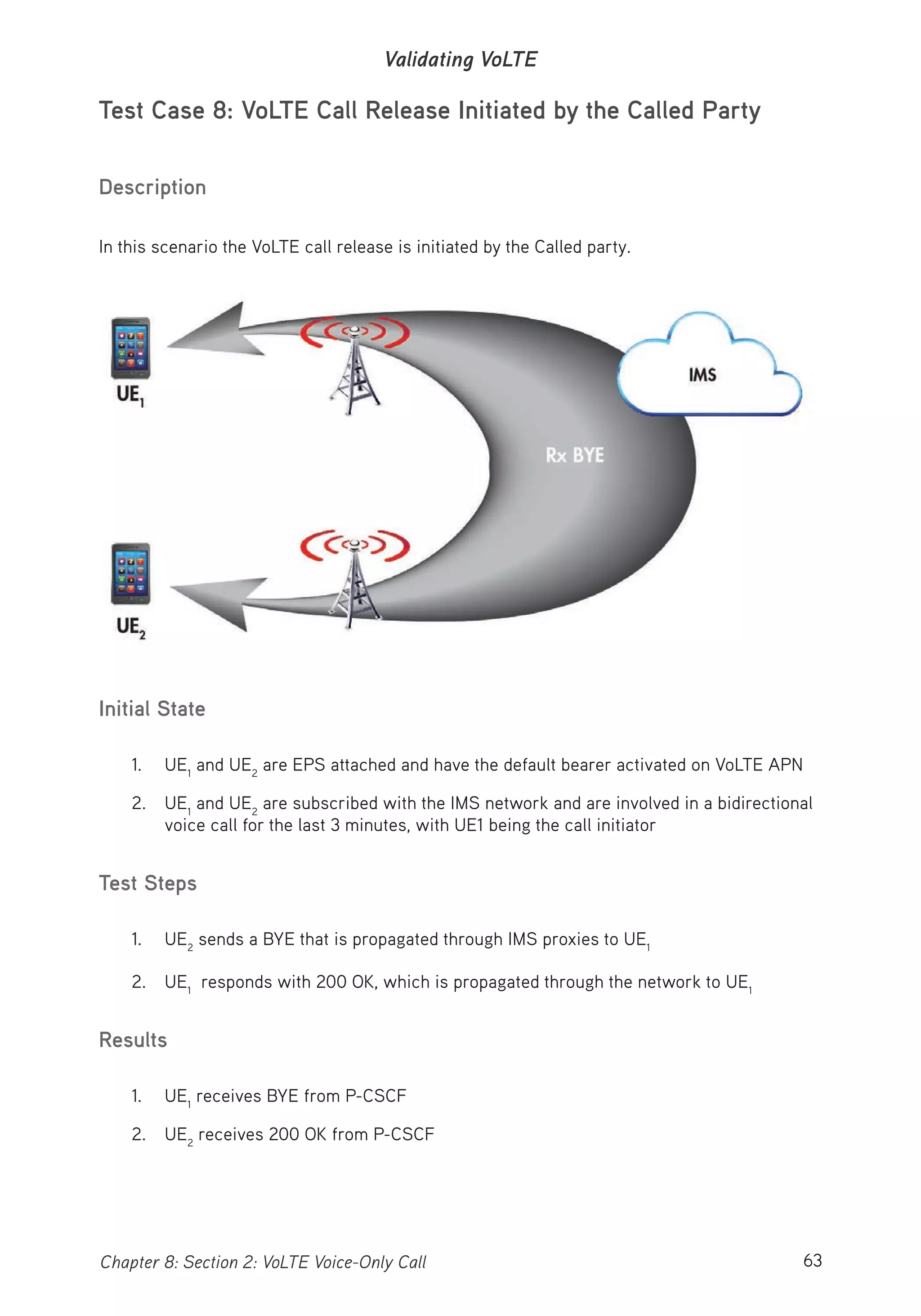 Validating VoLTE

Test Case 8: VoLTE Call Release Initiated by the Called Party

Description

In this scenario the VoLTE call release is initiated by the Called party.

$UE_1$

IMS

Rx BYE

$UE_2$

Initial State

1. $UE_1$ and $UE_2$ are EPS attached and have the default bearer activated on VoLTE APN

2. $UE_1$ and $UE_2$ are subscribed with the IMS network and are involved in a bidirectional voice call for the last 3 minutes, with UE1 being the call initiator

Test Steps

1. $UE_2$ sends a BYE that is propagated through IMS proxies to $UE_1$

2. $UE_1$ responds with 200 OK, which is propagated through the network to $UE_1$

Results

1. $UE_1$ receives BYE from P-CSCF

2. $UE_2$ receives 200 OK from P-CSCF

Chapter 8: Section 2: VoLTE Voice-Only Call

63