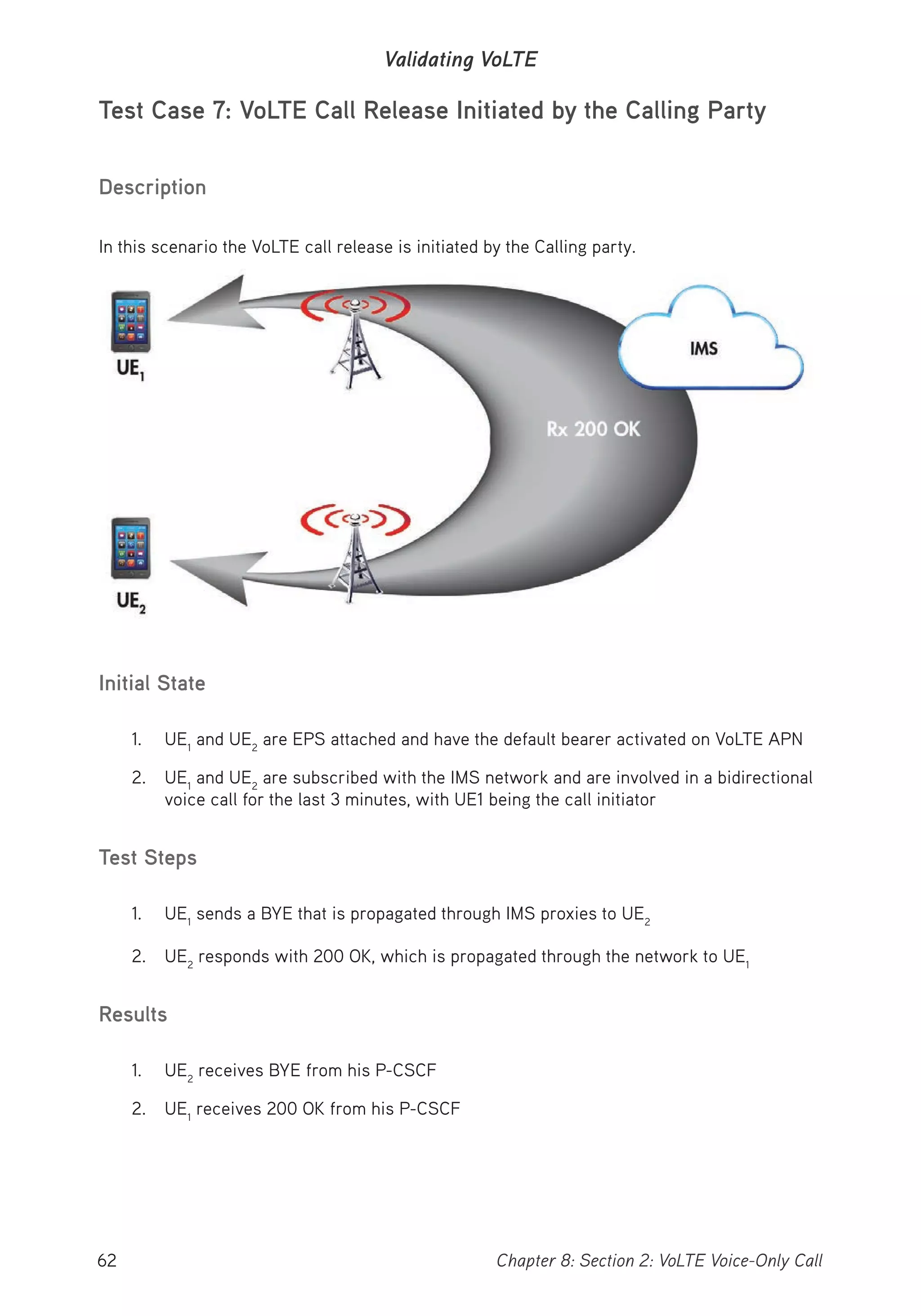 Validating VoLTE

Test Case 7: VoLTE Call Release Initiated by the Calling Party

Description

In this scenario the VoLTE call release is initiated by the Calling party.

$UE_1$

IMS

Rx 200 OK

$UE_2$

Initial State

1. $UE_1$ and $UE_2$ are EPS attached and have the default bearer activated on VoLTE APN

2. $UE_1$ and $UE_2$ are subscribed with the IMS network and are involved in a bidirectional voice call for the last 3 minutes, with UE1 being the call initiator

Test Steps

1. $UE_1$ sends a BYE that is propagated through IMS proxies to $UE_2$

2. $UE_2$ responds with 200 OK, which is propagated through the network to $UE_1$

Results

1. $UE_2$ receives BYE from his P-CSCF

2. $UE_1$ receives 200 OK from his P-CSCF

62

Chapter 8: Section 2: VoLTE Voice-Only Call