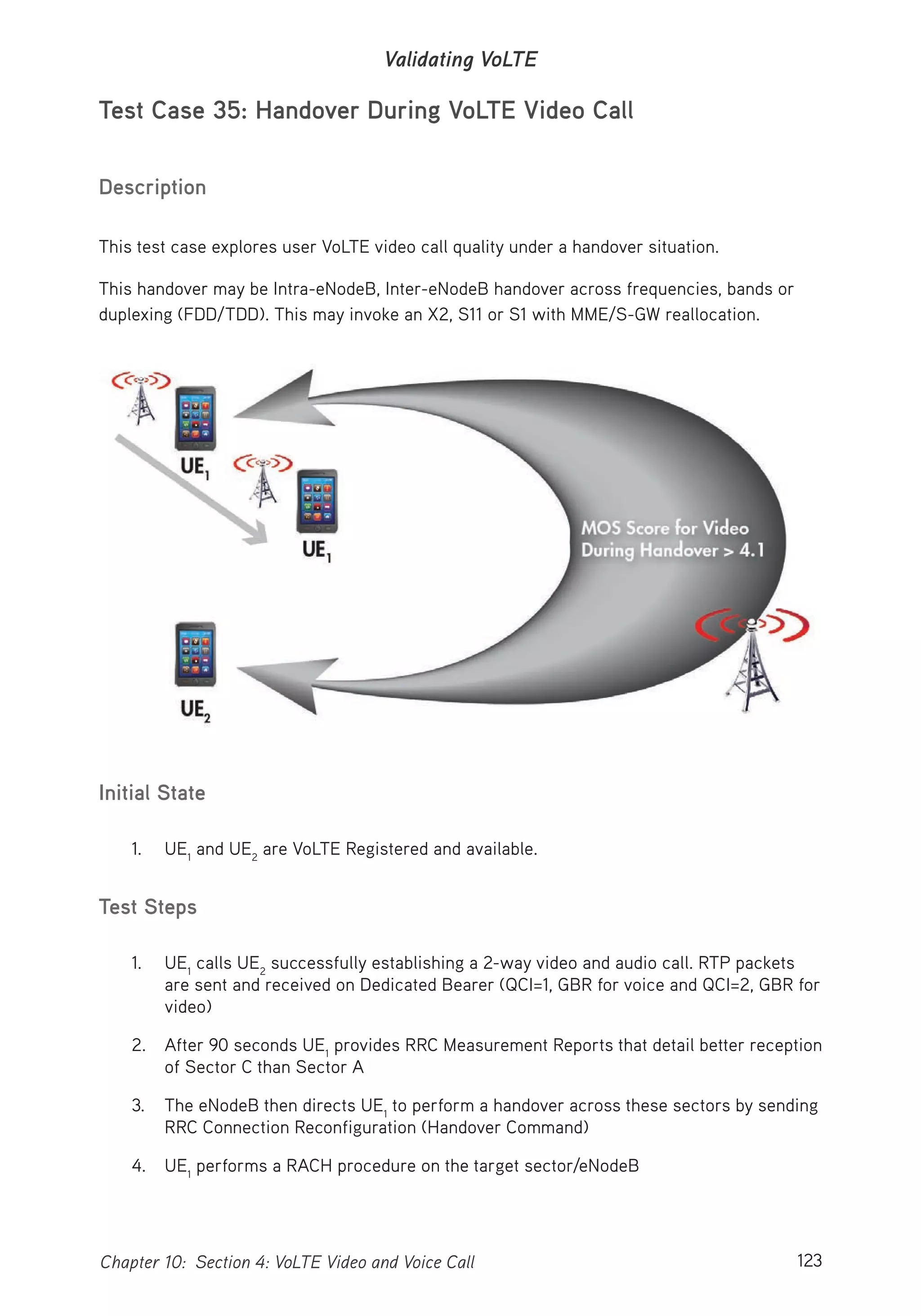 Validating VoLTE

Test Case 35: Handover During VoLTE Video Call

Description

This test case explores user VoLTE video call quality under a handover situation.

This handover may be Intra-eNodeB, Inter-eNodeB handover across frequencies, bands or duplexing (FDD/TDD). This may invoke an X2, S11 or S1 with MME/S-GW reallocation.

$UE_1$

$UE_1$

MOS Score for Video During Handover > 4.1

$UE_2$

Initial State

1. $UE_1$ and $UE_2$ are VoLTE Registered and available.

Test Steps

1. $UE_1$ calls $UE_2$ successfully establishing a 2-way video and audio call. RTP packets are sent and received on Dedicated Bearer (QCI=1, GBR for voice and QCI=2, GBR for video)

2. After 90 seconds $UE_1$ provides RRC Measurement Reports that detail better reception of Sector C than Sector A

3. The eNodeB then directs $UE_1$ to perform a handover across these sectors by sending RRC Connection Reconfiguration (Handover Command)

4. $UE_1$ performs a RACH procedure on the target sector/eNodeB

Chapter 10: Section 4: VoLTE Video and Voice Call

123