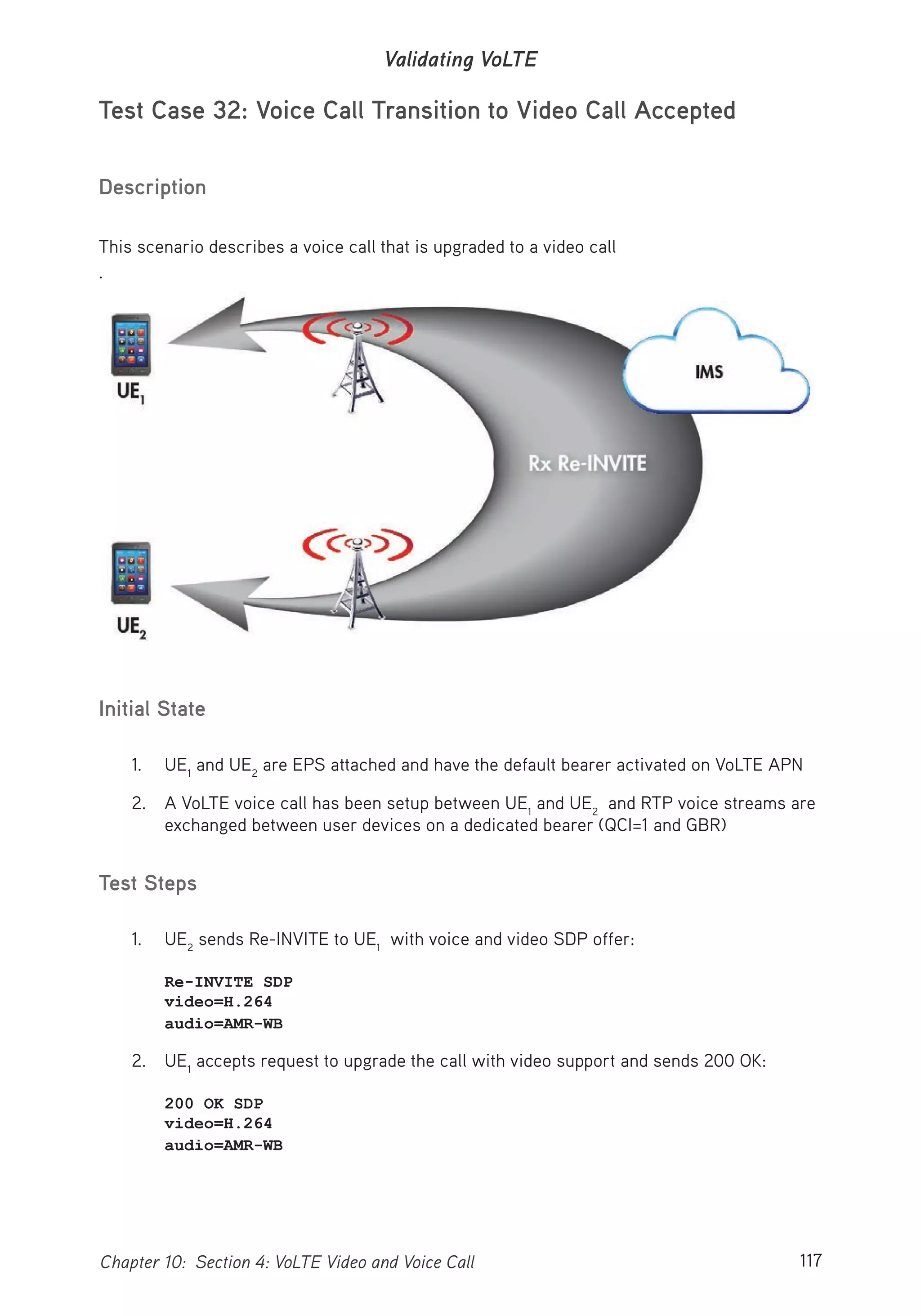 Validating VoLTE

Test Case 32: Voice Call Transition to Video Call Accepted

Description

This scenario describes a voice call that is upgraded to a video call
.

UE$_1$

IMS

Rx Re-INVITE

UE$_2$

Initial State

1. UE$_1$ and UE$_2$ are EPS attached and have the default bearer activated on VoLTE APN

2. A VoLTE voice call has been setup between UE$_1$ and UE$_2$ and RTP voice streams are exchanged between user devices on a dedicated bearer (QCI=1 and GBR)

Test Steps

1. UE$_2$ sends Re-INVITE to UE$_1$ with voice and video SDP offer:

Re-INVITE SDP
video=H.264
audio=AMR-WB

2. UE$_1$ accepts request to upgrade the call with video support and sends 200 OK:

200 OK SDP
video=H.264
audio=AMR-WB

Chapter 10: Section 4: VoLTE Video and Voice Call 117