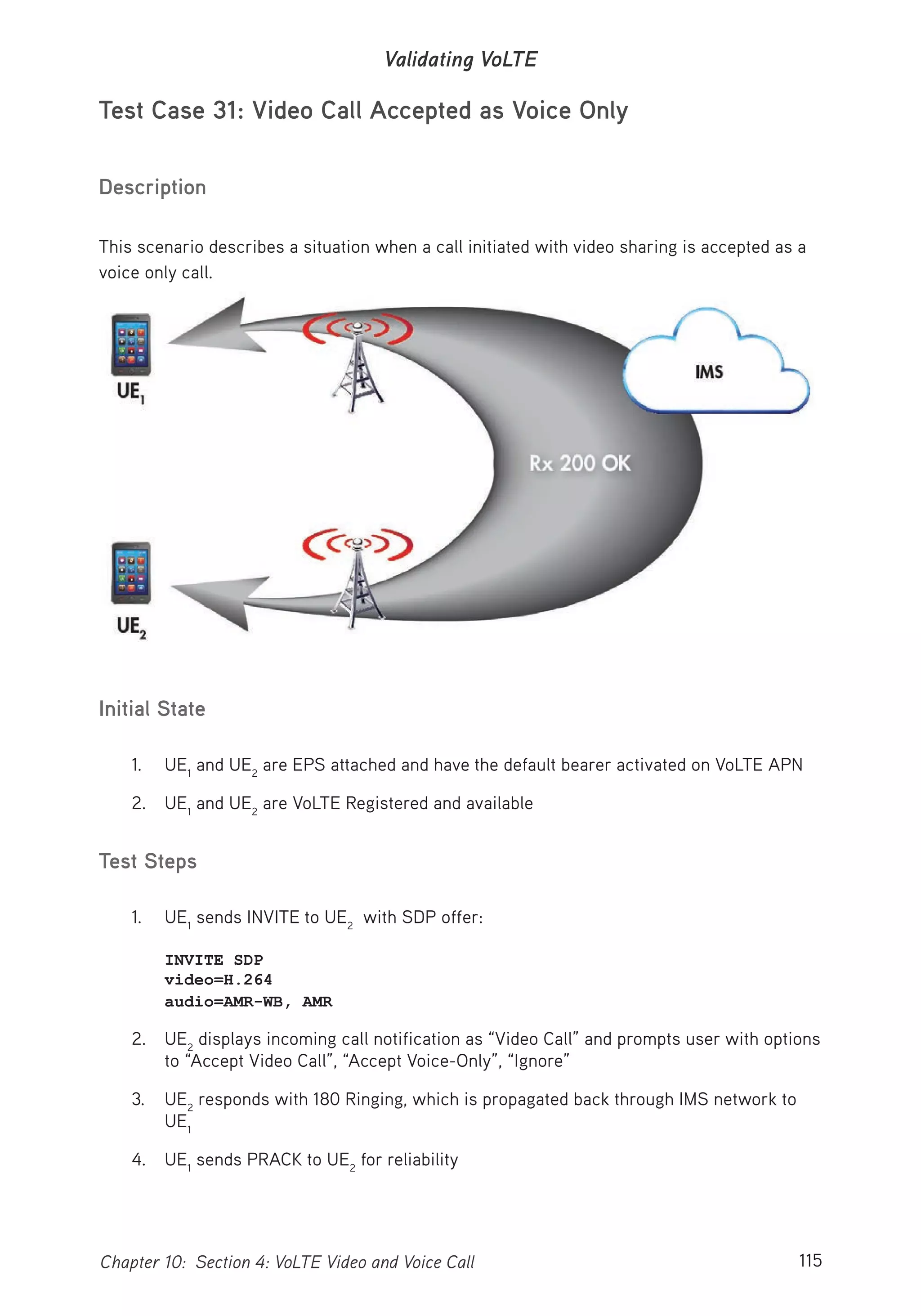 Validating VoLTE

Test Case 31: Video Call Accepted as Voice Only

Description

This scenario describes a situation when a call initiated with video sharing is accepted as a voice only call.

$UE_1$

IMS

Rx 200 OK

$UE_2$

Initial State

1. $UE_1$ and $UE_2$ are EPS attached and have the default bearer activated on VoLTE APN

2. $UE_1$ and $UE_2$ are VoLTE Registered and available

Test Steps

1. $UE_1$ sends INVITE to $UE_2$ with SDP offer:

INVITE SDP
video=H.264
audio=AMR-WB, AMR

2. $UE_2$ displays incoming call notification as “Video Call” and prompts user with options to “Accept Video Call”, “Accept Voice-Only”, “Ignore”

3. $UE_2$ responds with 180 Ringing, which is propagated back through IMS network to $UE_1$

4. $UE_1$ sends PRACK to $UE_2$ for reliability

Chapter 10: Section 4: VoLTE Video and Voice Call

115