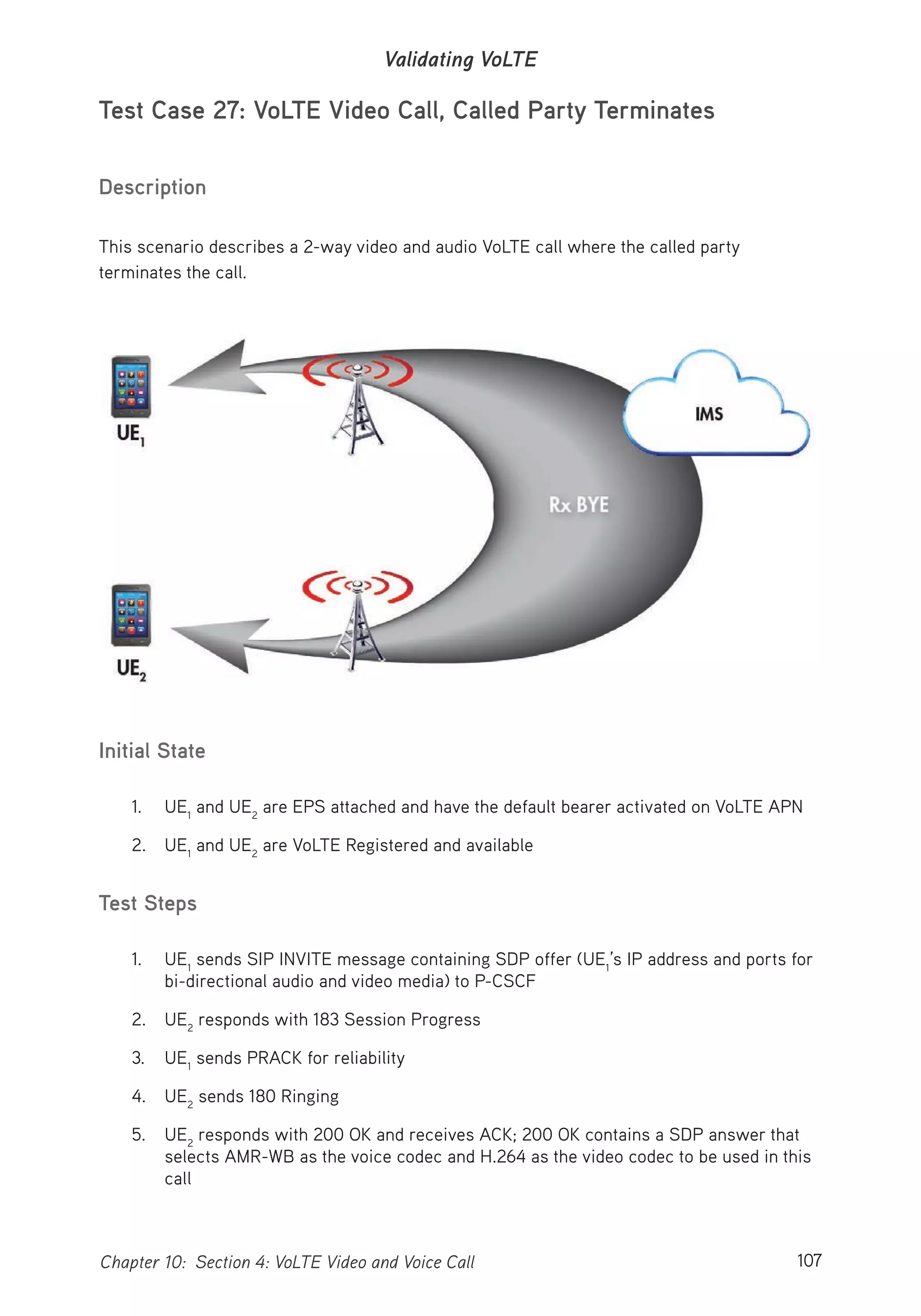 Validating VoLTE

Test Case 27: VoLTE Video Call, Called Party Terminates

Description

This scenario describes a 2-way video and audio VoLTE call where the called party terminates the call.

$UE_1$

IMS

Rx BYE

$UE_2$

Initial State

1. $UE_1$ and $UE_2$ are EPS attached and have the default bearer activated on VoLTE APN

2. $UE_1$ and $UE_2$ are VoLTE Registered and available

Test Steps

1. $UE_1$ sends SIP INVITE message containing SDP offer ($UE_1$'s IP address and ports for bi-directional audio and video media) to P-CSCF

2. $UE_2$ responds with 183 Session Progress

3. $UE_1$ sends PRACK for reliability

4. $UE_2$ sends 180 Ringing

5. $UE_2$ responds with 200 OK and receives ACK; 200 OK contains a SDP answer that selects AMR-WB as the voice codec and H.264 as the video codec to be used in this call

Chapter 10: Section 4: VoLTE Video and Voice Call

107