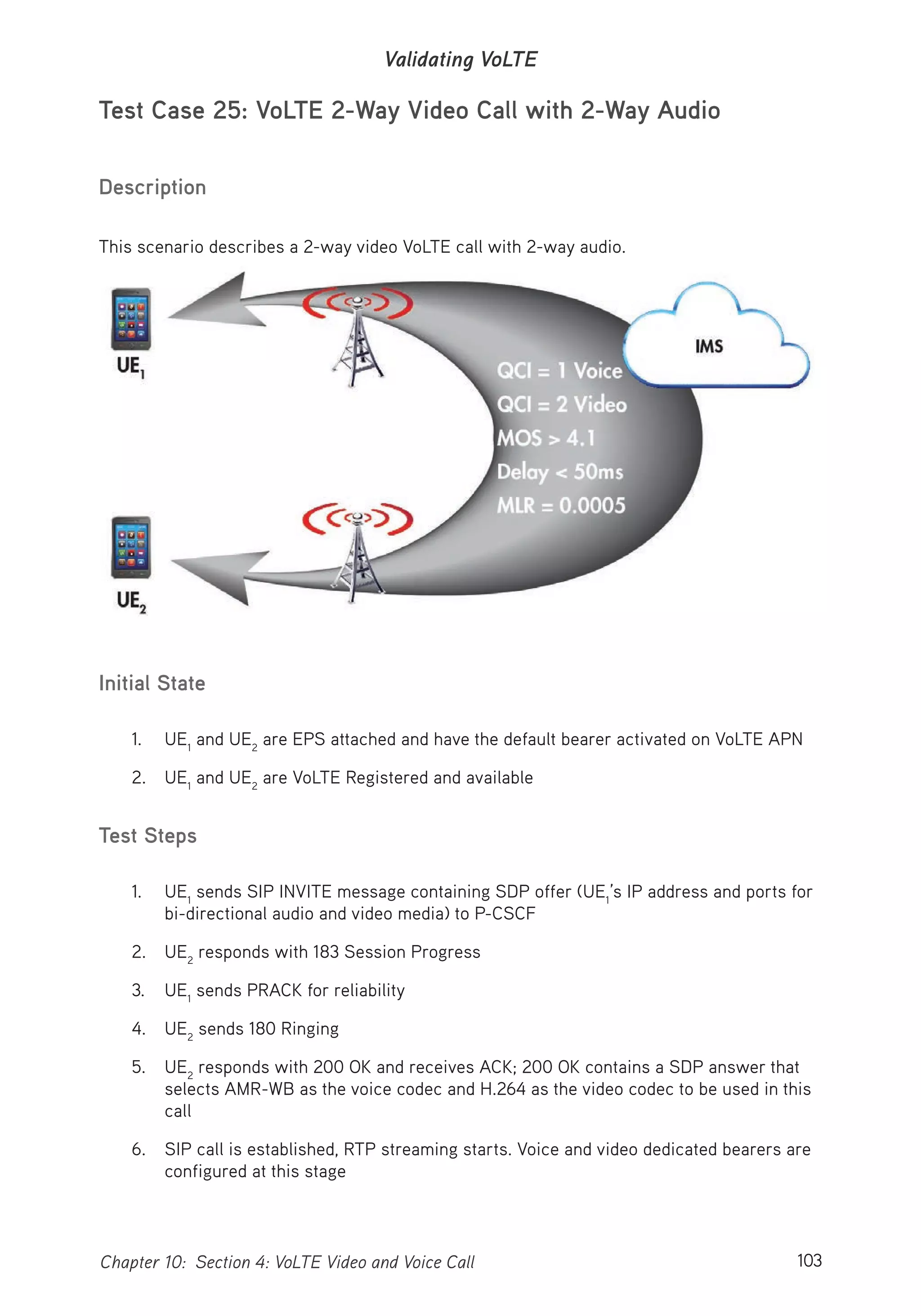 Validating VoLTE

Test Case 25: VoLTE 2-Way Video Call with 2-Way Audio

Description

This scenario describes a 2-way video VoLTE call with 2-way audio.

$UE_1$

IMS

QCI = 1 Voice
QCI = 2 Video
MOS > 4.1
Delay < 50ms
MLR = 0.0005

$UE_2$

Initial State

1. $UE_1$ and $UE_2$ are EPS attached and have the default bearer activated on VoLTE APN

2. $UE_1$ and $UE_2$ are VoLTE Registered and available

Test Steps

1. $UE_1$ sends SIP INVITE message containing SDP offer ($UE_1$'s IP address and ports for bi-directional audio and video media) to P-CSCF

2. $UE_2$ responds with 183 Session Progress

3. $UE_1$ sends PRACK for reliability

4. $UE_2$ sends 180 Ringing

5. $UE_2$ responds with 200 OK and receives ACK; 200 OK contains a SDP answer that selects AMR-WB as the voice codec and H.264 as the video codec to be used in this call

6. SIP call is established, RTP streaming starts. Voice and video dedicated bearers are configured at this stage

Chapter 10: Section 4: VoLTE Video and Voice Call

103