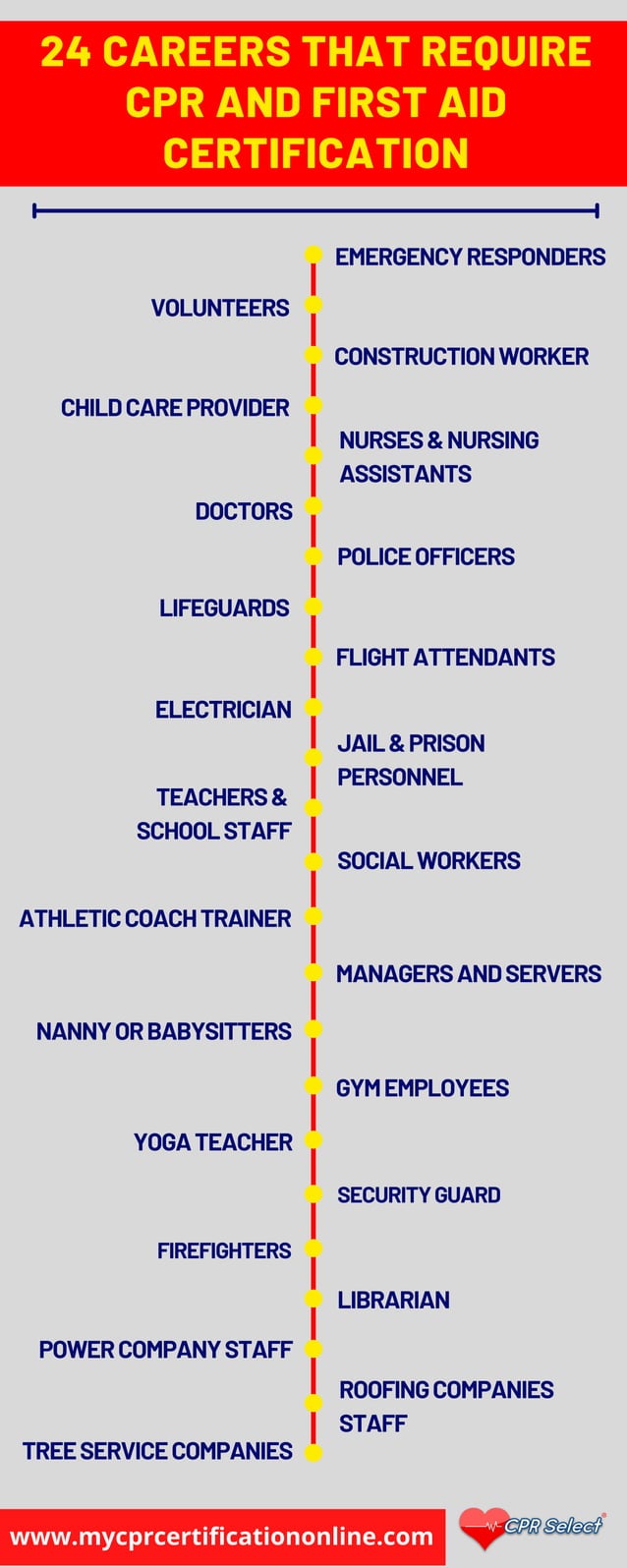 24 CAREERS THAT REQUIRE CPR AND FIRST AID CERTIFICATION

EMERGENCY RESPONDERS

VOLUNTEERS

CONSTRUCTION WORKER

CHILD CARE PROVIDER

NURSES & NURSING ASSISTANTS

DOCTORS

POLICE OFFICERS

LIFEGUARDS

FLIGHT ATTENDANTS

ELECTRICIAN

JAIL & PRISON PERSONNEL

TEACHERS & SCHOOL STAFF

SOCIAL WORKERS

ATHLETIC COACH TRAINER

MANAGERS AND SERVERS

NANNY OR BABYSITTERS

GYM EMPLOYEES

YOGA TEACHER

SECURITY GUARD

FIREFIGHTERS

LIBRARIAN

POWER COMPANY STAFF

ROOFING COMPANIES STAFF

TREE SERVICE COMPANIES

www.mycprcertificationonline.com

CPR Select