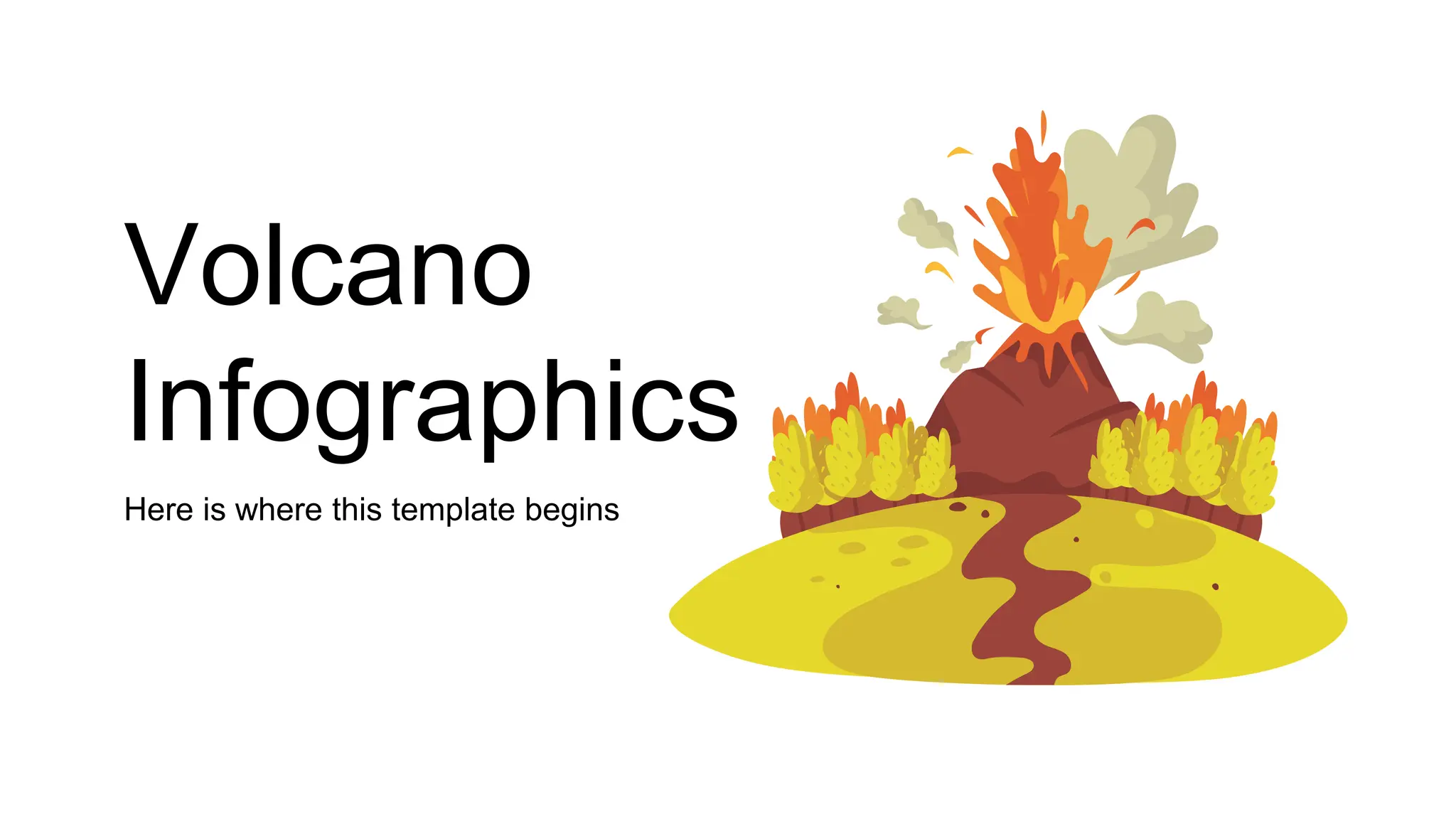 Volcano Infographics

Here is where this template begins