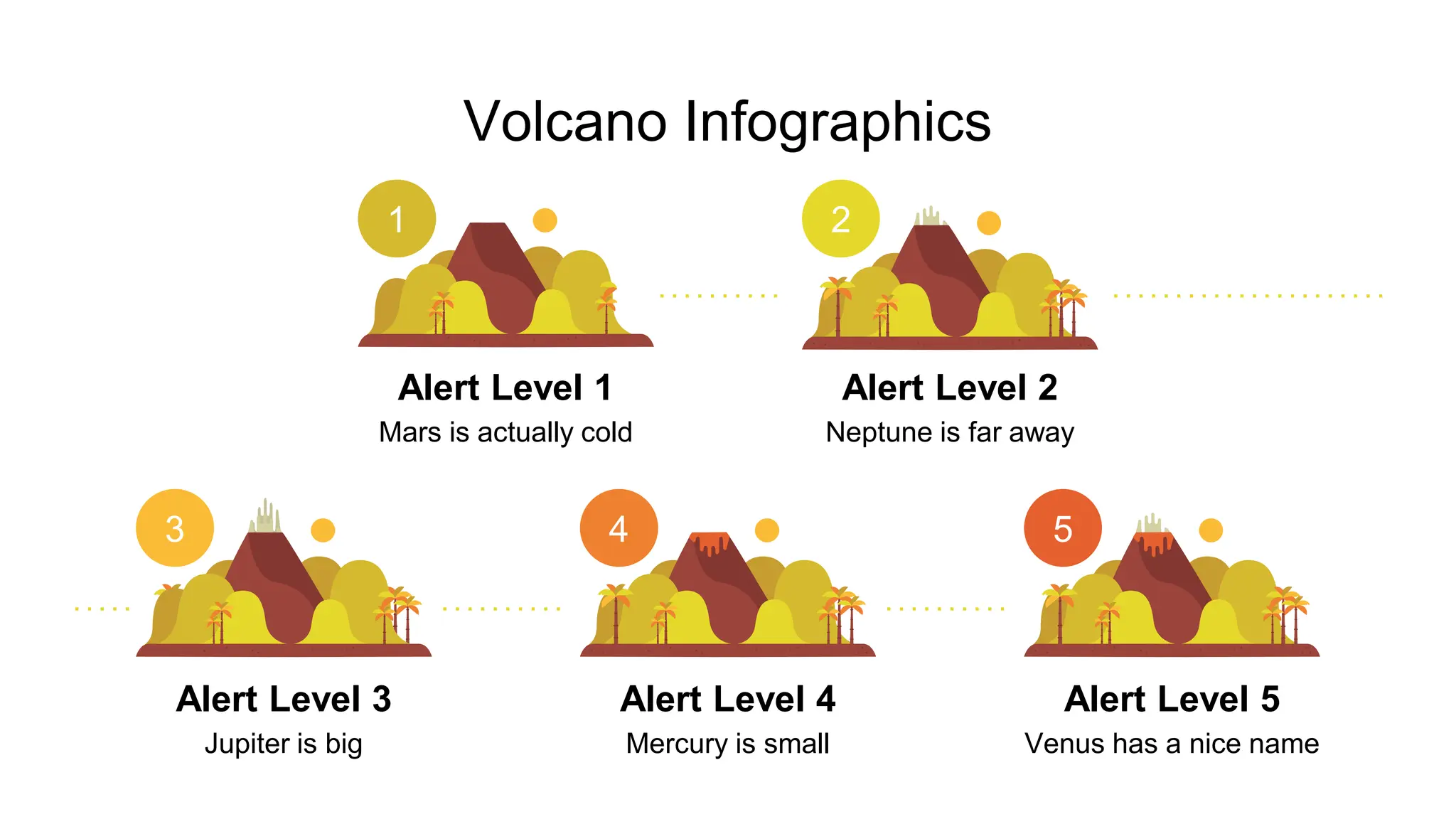 Volcano Infographics

1

Alert Level 1
Mars is actually cold

2

Alert Level 2
Neptune is far away

3

Alert Level 3
Jupiter is big

4

Alert Level 4
Mercury is small

5

Alert Level 5
Venus has a nice name