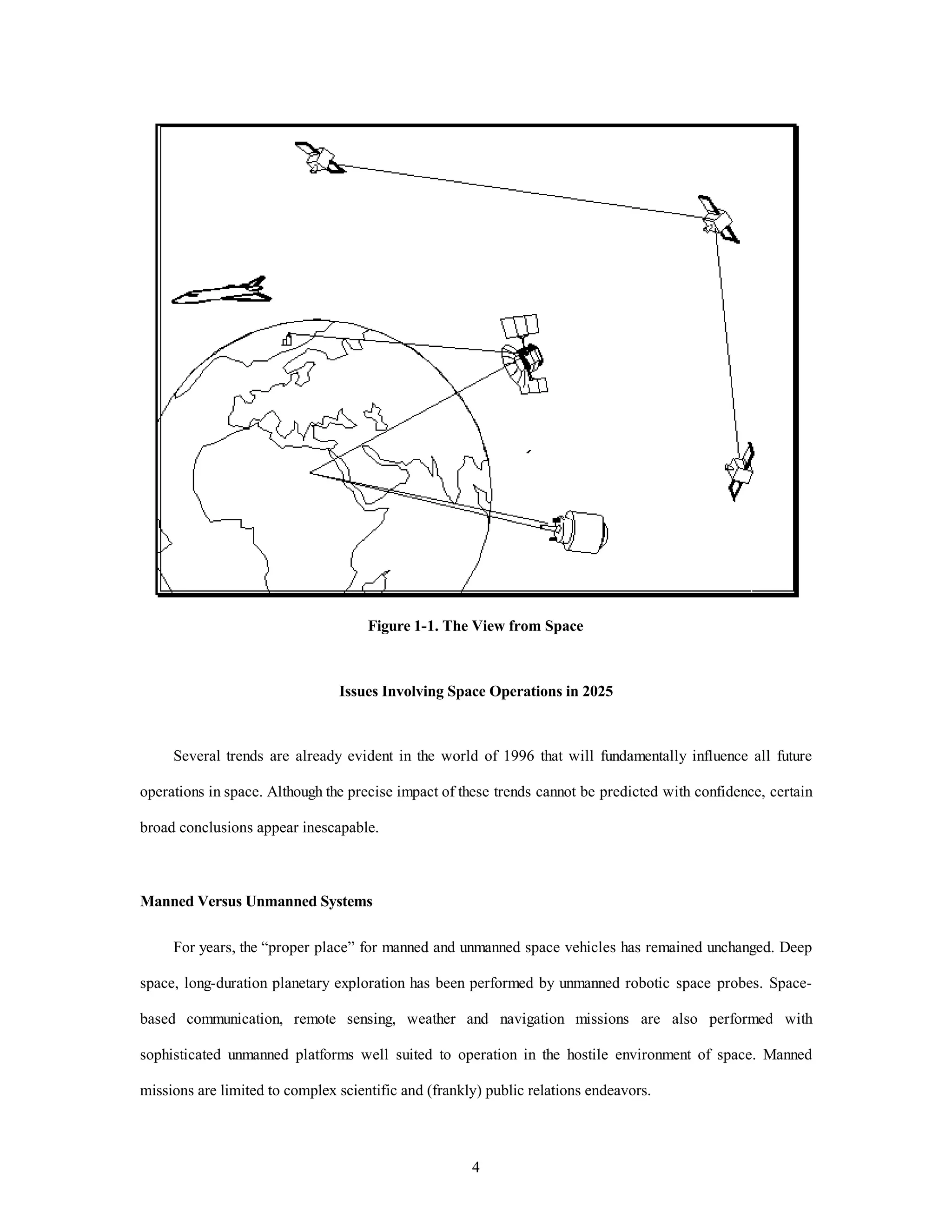 Figure 1-1. The View from Space

Issues Involving Space Operations in 2025

Several trends are already evident in the world of 1996 that will fundamentally influence all future operations in space. Although the precise impact of these trends cannot be predicted with confidence, certain broad conclusions appear inescapable.

Manned Versus Unmanned Systems

For years, the “proper place” for manned and unmanned space vehicles has remained unchanged. Deep space, long-duration planetary exploration has been performed by unmanned robotic space probes. Space-based communication, remote sensing, weather and navigation missions are also performed with sophisticated unmanned platforms well suited to operation in the hostile environment of space. Manned missions are limited to complex scientific and (frankly) public relations endeavors.

4