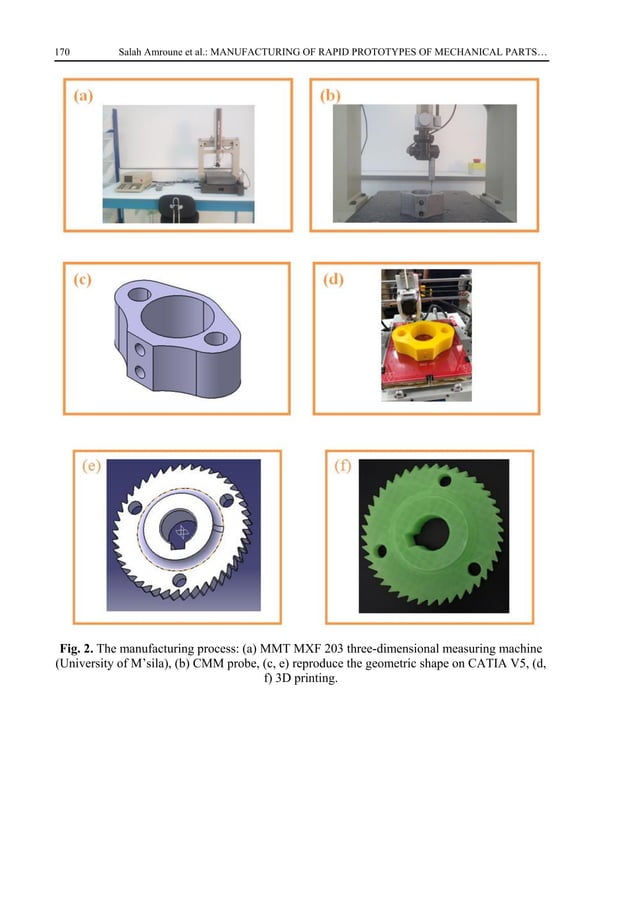 170 Salah Amroune et al.: MANUFACTURING OF RAPID PROTOTYPES OF MECHANICAL PARTS…

(a)

(b)

(c)

(d)

(e)

(f)

**Fig. 2.** The manufacturing process: (a) MMT MXF 203 three-dimensional measuring machine (University of M'sila), (b) CMM probe, (c, e) reproduce the geometric shape on CATIA V5, (d, f) 3D printing.