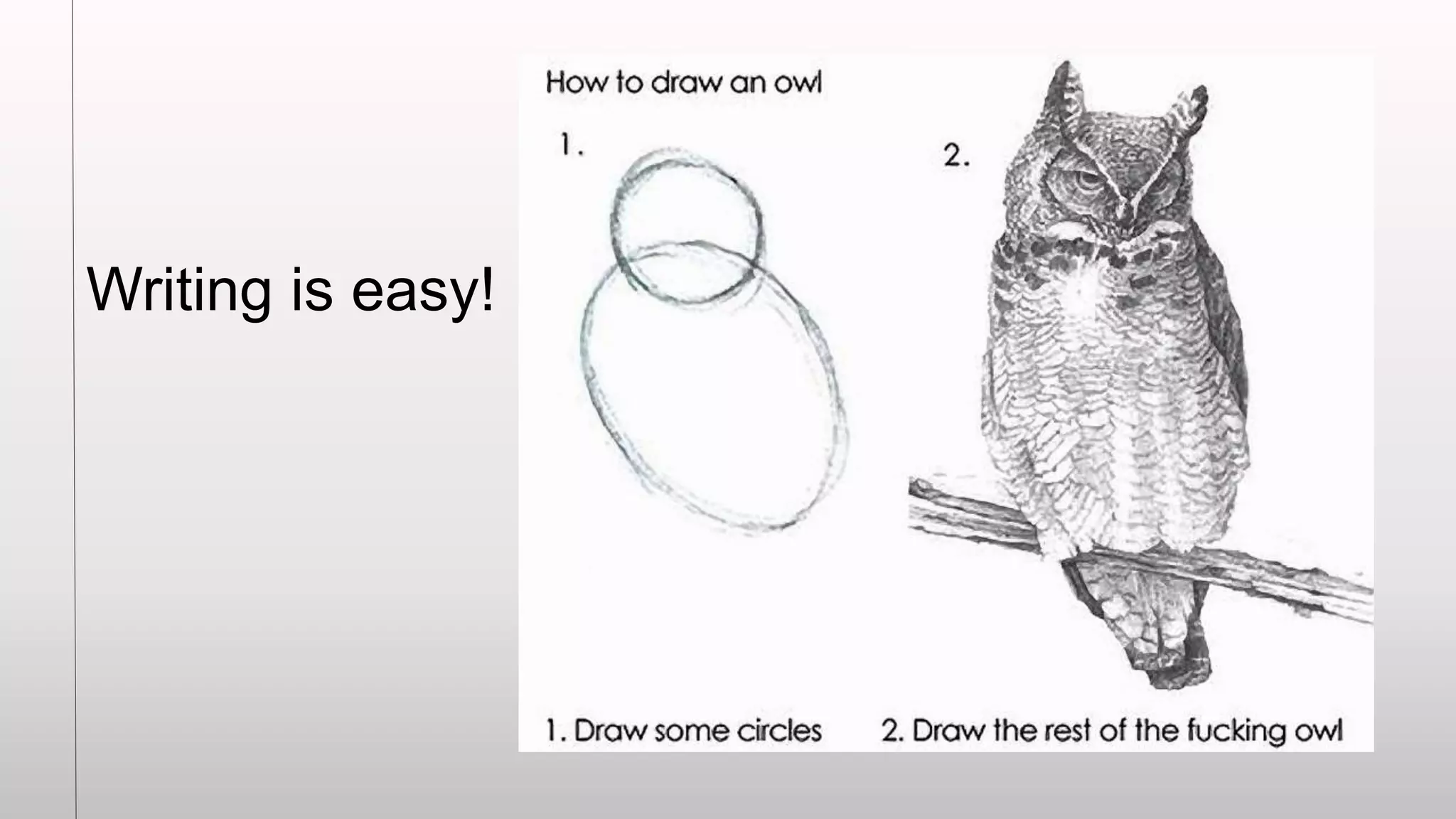 Writing is easy!

How to draw an owl

1.

2.

1. Draw some circles

2. Draw the rest of the fucking owl