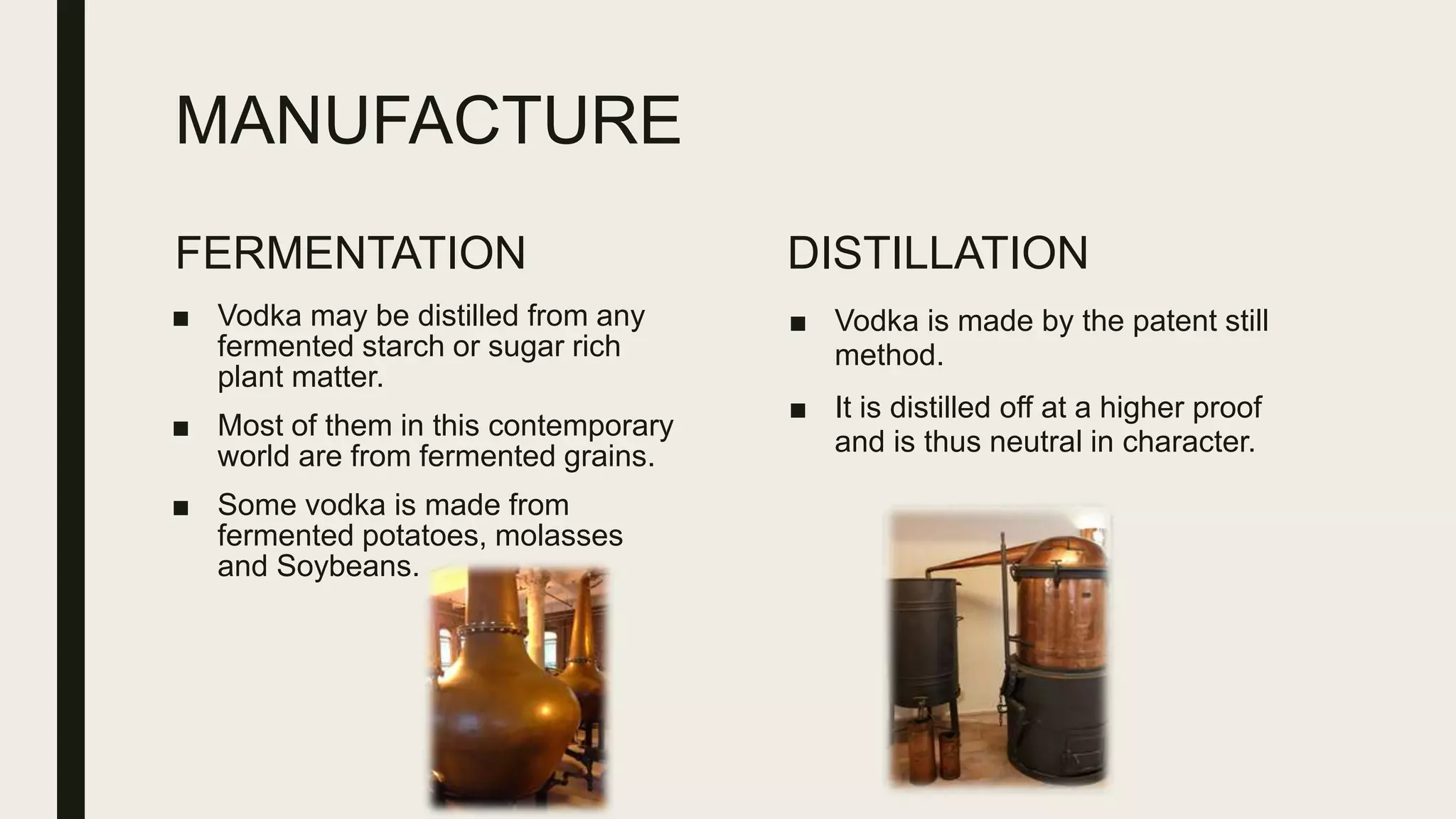 MANUFACTURE

FERMENTATION

■ Vodka may be distilled from any fermented starch or sugar rich plant matter.

■ Most of them in this contemporary world are from fermented grains.

■ Some vodka is made from fermented potatoes, molasses and Soybeans.

DISTILLATION

■ Vodka is made by the patent still method.

■ It is distilled off at a higher proof and is thus neutral in character.