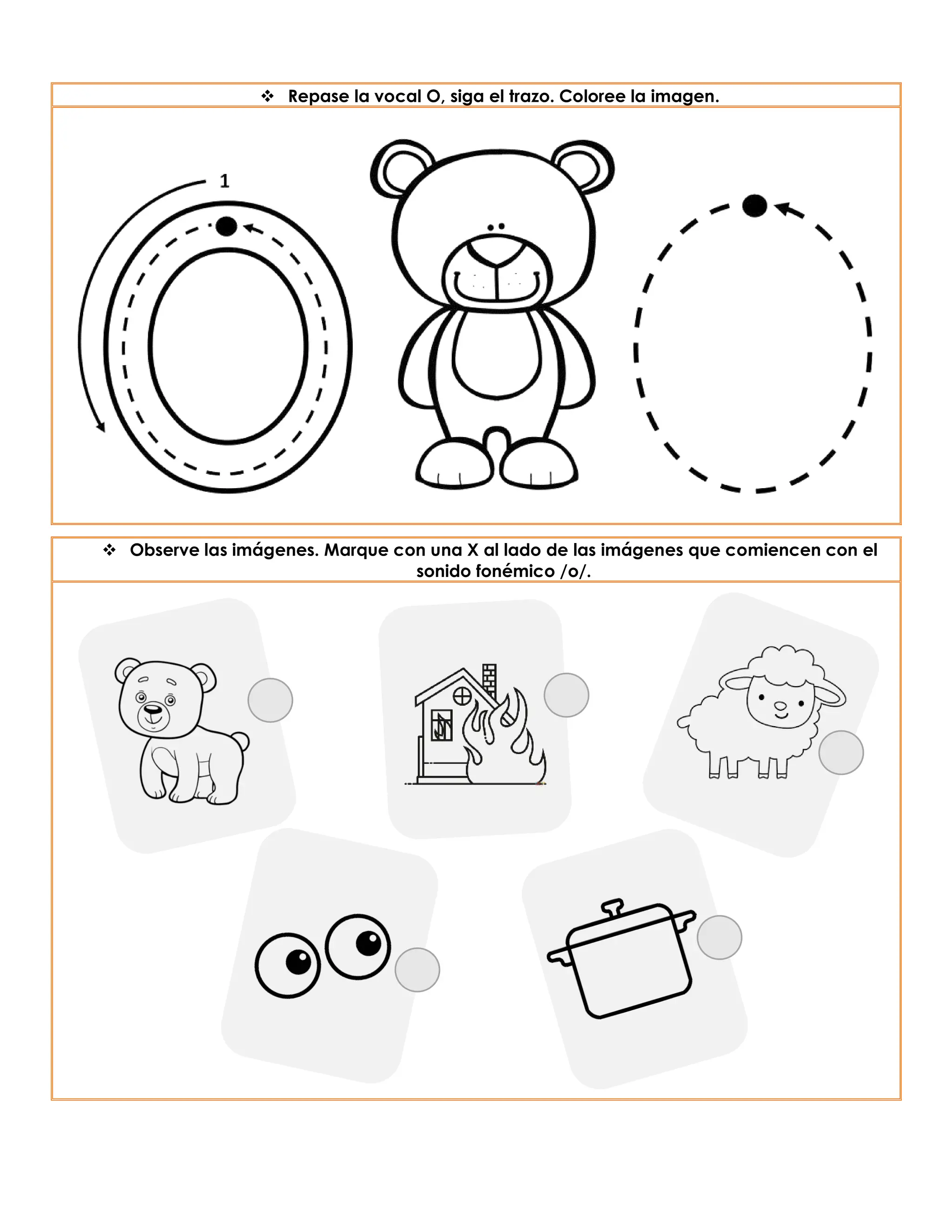 ❖ Repase la vocal O, siga el trazo. Coloree la imagen.

1

❖ Observe las imágenes. Marque con una X al lado de las imágenes que comiencen con el sonido fonémico /o/.