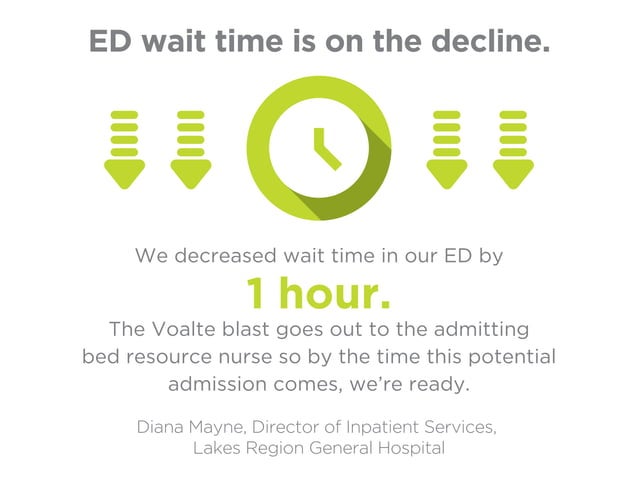 ED wait time is on the decline.

We decreased wait time in our ED by

1 hour.

The Voalte blast goes out to the admitting bed resource nurse so by the time this potential admission comes, we're ready.

Diana Mayne, Director of Inpatient Services, Lakes Region General Hospital