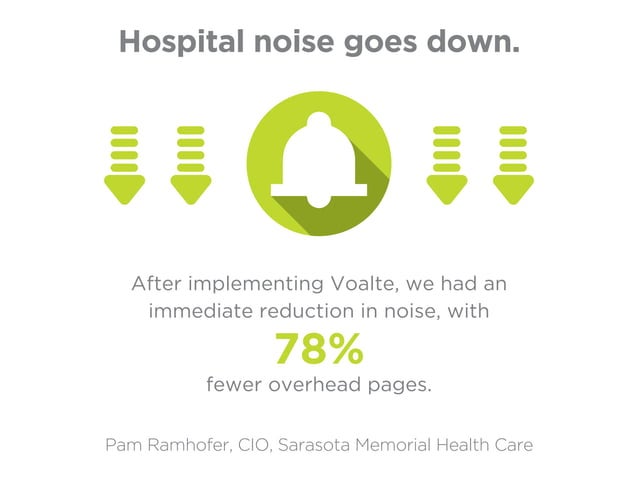 Hospital noise goes down.

After implementing Voalte, we had an immediate reduction in noise, with
78%
fewer overhead pages.

Pam Ramhofer, CIO, Sarasota Memorial Health Care