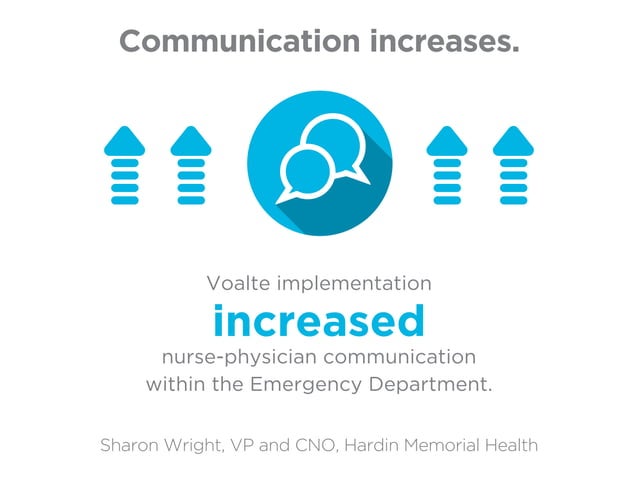 Communication increases.

Voalte implementation
increased
nurse-physician communication within the Emergency Department.

Sharon Wright, VP and CNO, Hardin Memorial Health