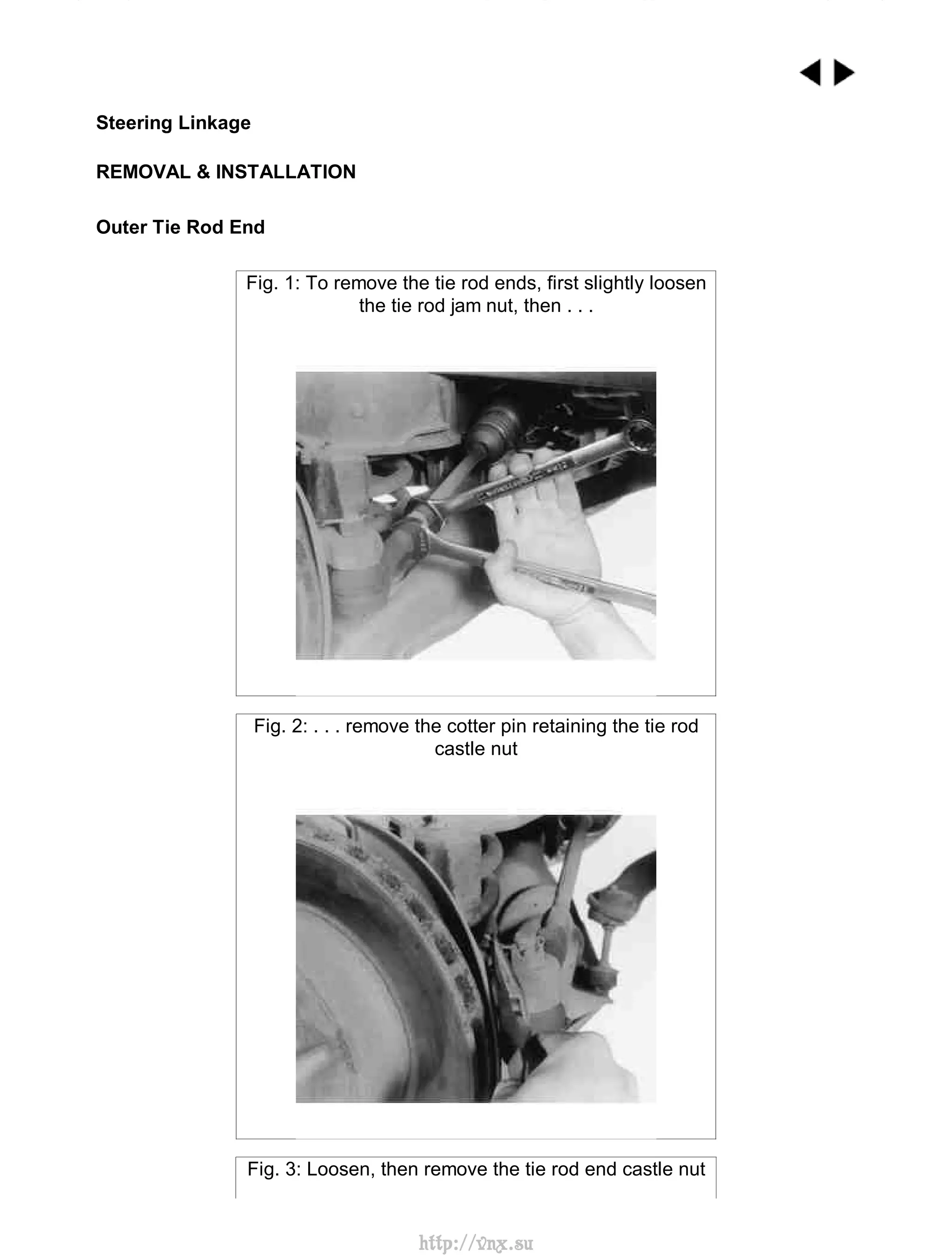 Steering Linkage

REMOVAL & INSTALLATION

Outer Tie Rod End

Fig. 1: To remove the tie rod ends, first slightly loosen the tie rod jam nut, then . . .

Fig. 2: . . . remove the cotter pin retaining the tie rod castle nut

Fig. 3: Loosen, then remove the tie rod end castle nut

http://vnx.su