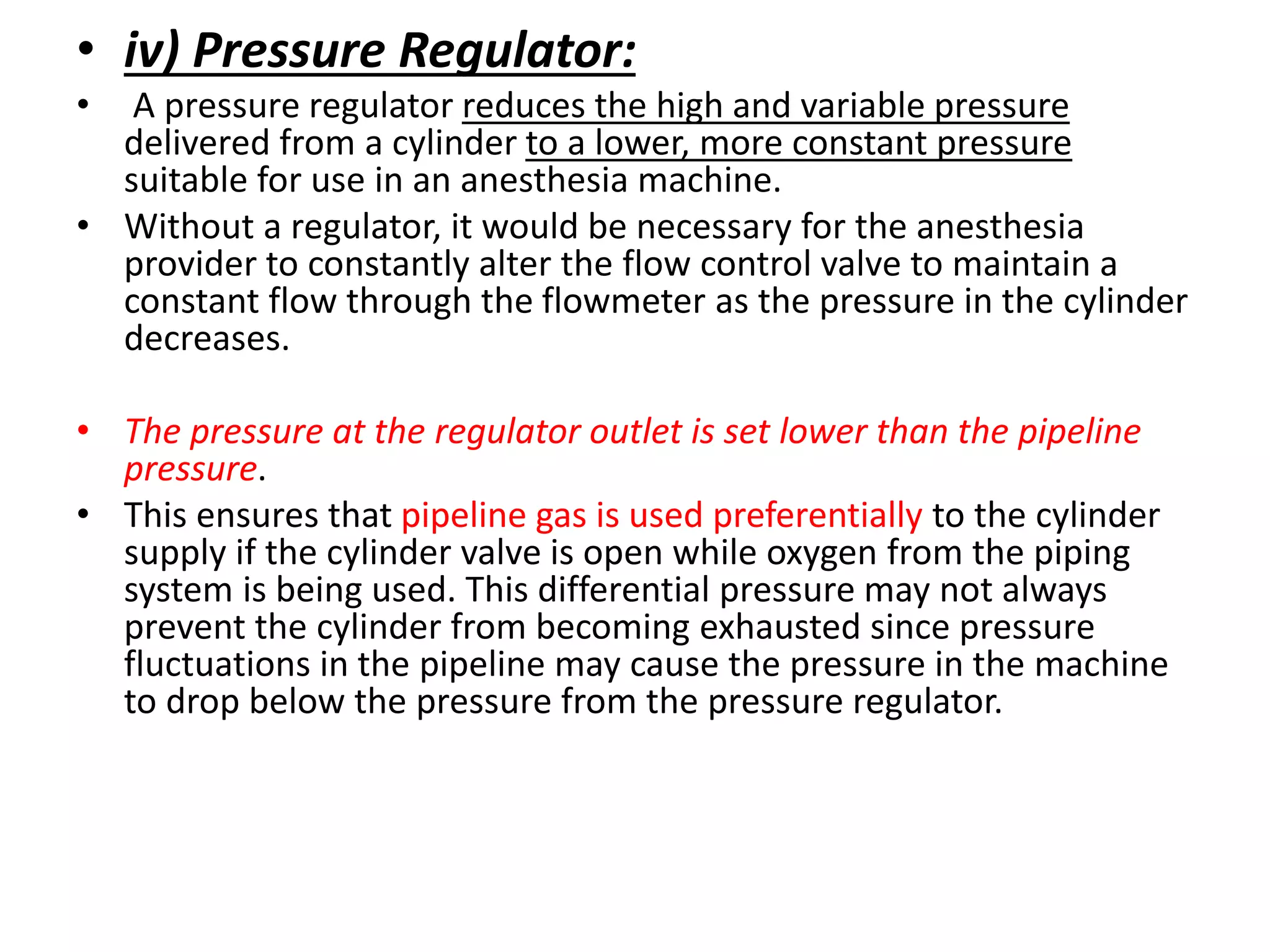 • iv) Pressure Regulator:

• A pressure regulator reduces the high and variable pressure delivered from a cylinder to a lower, more constant pressure suitable for use in an anesthesia machine.

• Without a regulator, it would be necessary for the anesthesia provider to constantly alter the flow control valve to maintain a constant flow through the flowmeter as the pressure in the cylinder decreases.

• The pressure at the regulator outlet is set lower than the pipeline pressure.

• This ensures that pipeline gas is used preferentially to the cylinder supply if the cylinder valve is open while oxygen from the piping system is being used. This differential pressure may not always prevent the cylinder from becoming exhausted since pressure fluctuations in the pipeline may cause the pressure in the machine to drop below the pressure from the pressure regulator.