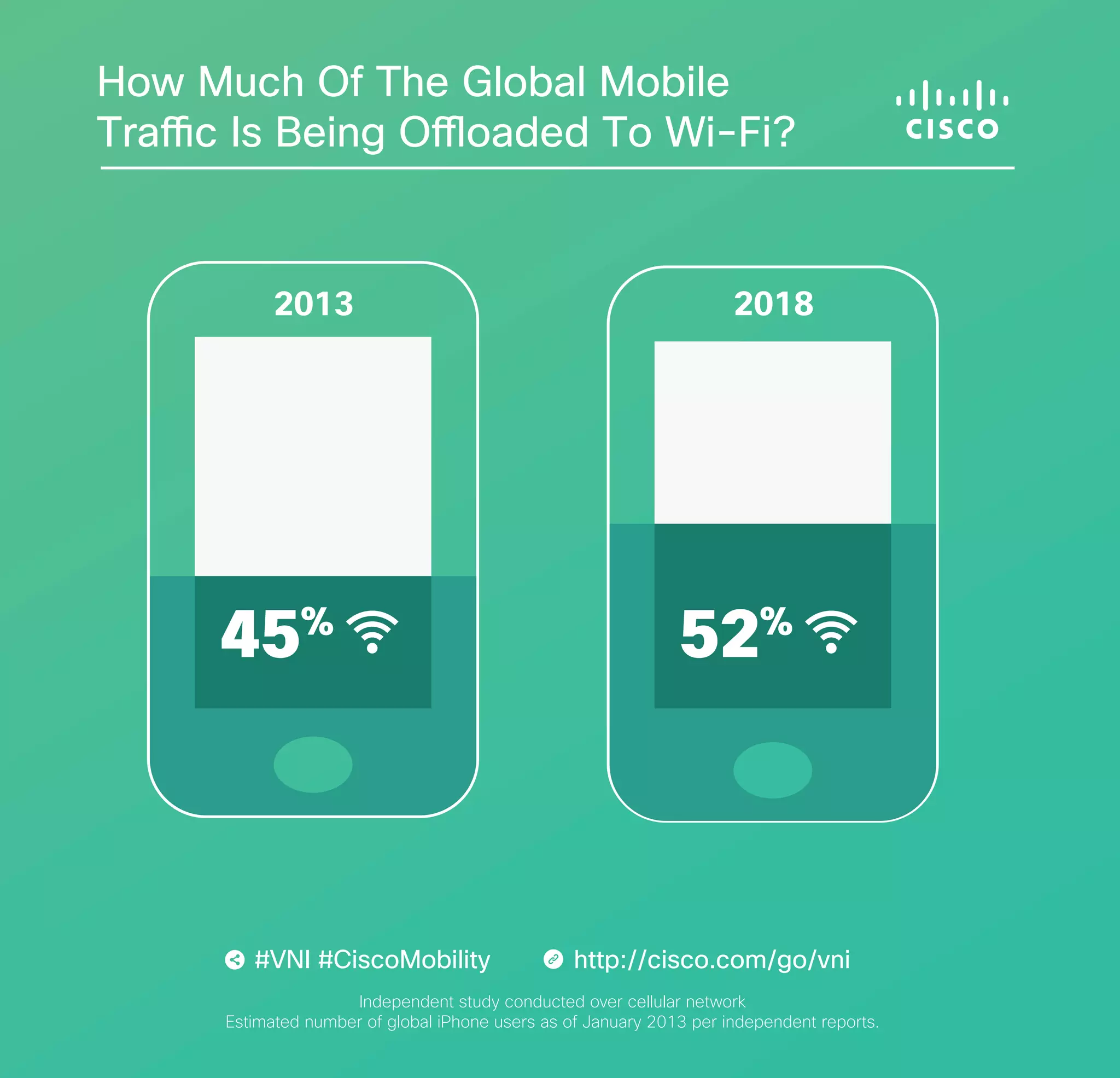 How Much Of The Global Mobile Traffic Is Being Offloaded To Wi-Fi?

CISCO

2013

45%

2018

52%

#VNI #CiscoMobility

http://cisco.com/go/vni

Independent study conducted over cellular network
Estimated number of global iPhone users as of January 2013 per independent reports.