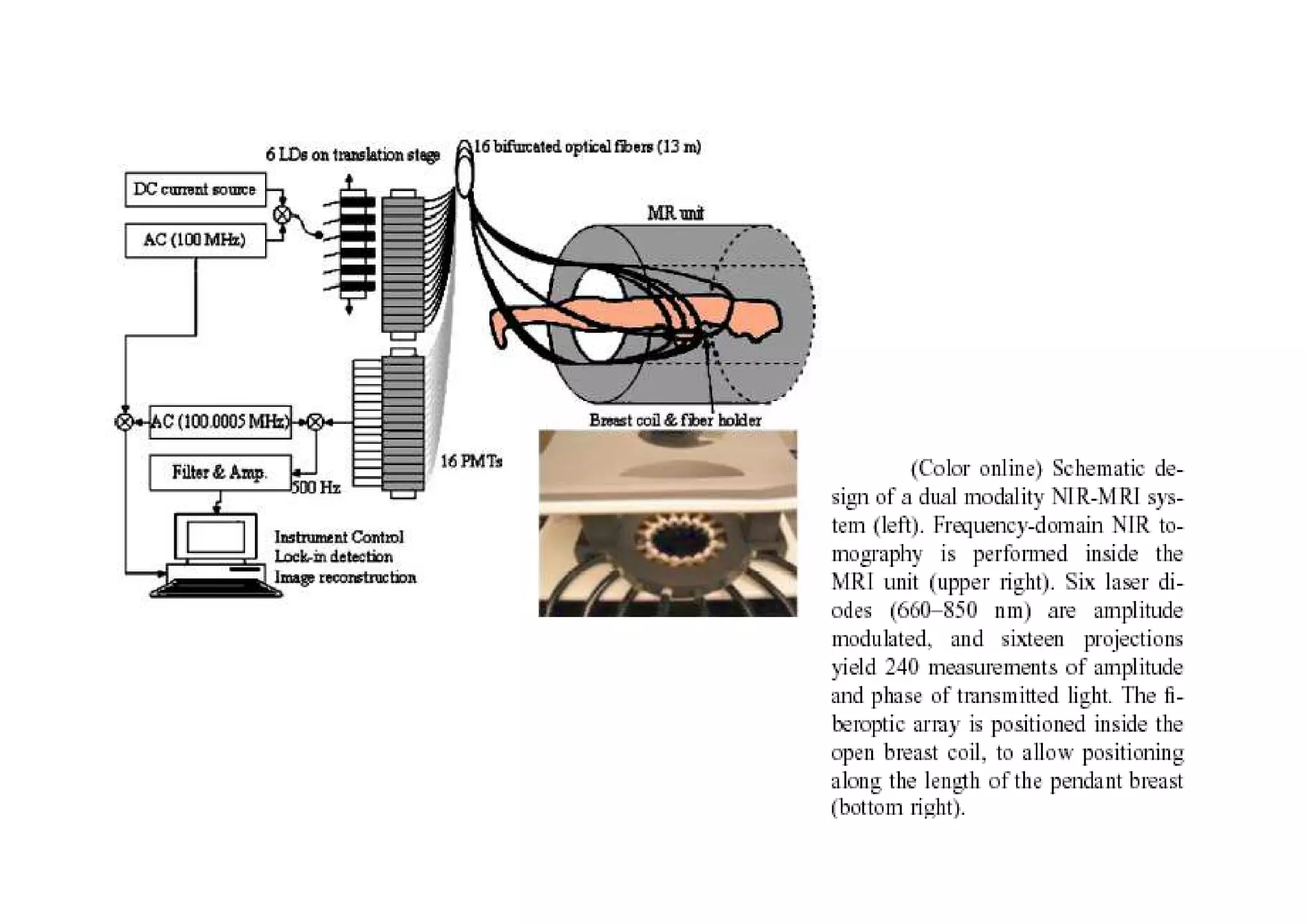 6 LDs on translation stage

16 bifurcated optical fibers (13 m)

DC current source

AC (100 MHz)

MR unit

AC (100.0005 MHz)

Breast coil & fiber holder

Filter & Amp.

500 Hz

16 PMTs

Instrument Control
Lock-in detection
Image reconstruction

(Color online) Schematic design of a dual modality NIR-MRI system (left). Frequency-domain NIR tomography is performed inside the MRI unit (upper right). Six laser diodes (660–850 nm) are amplitude modulated, and sixteen projections yield 240 measurements of amplitude and phase of transmitted light. The fiberoptic array is positioned inside the open breast coil, to allow positioning along the length of the pendant breast (bottom right).