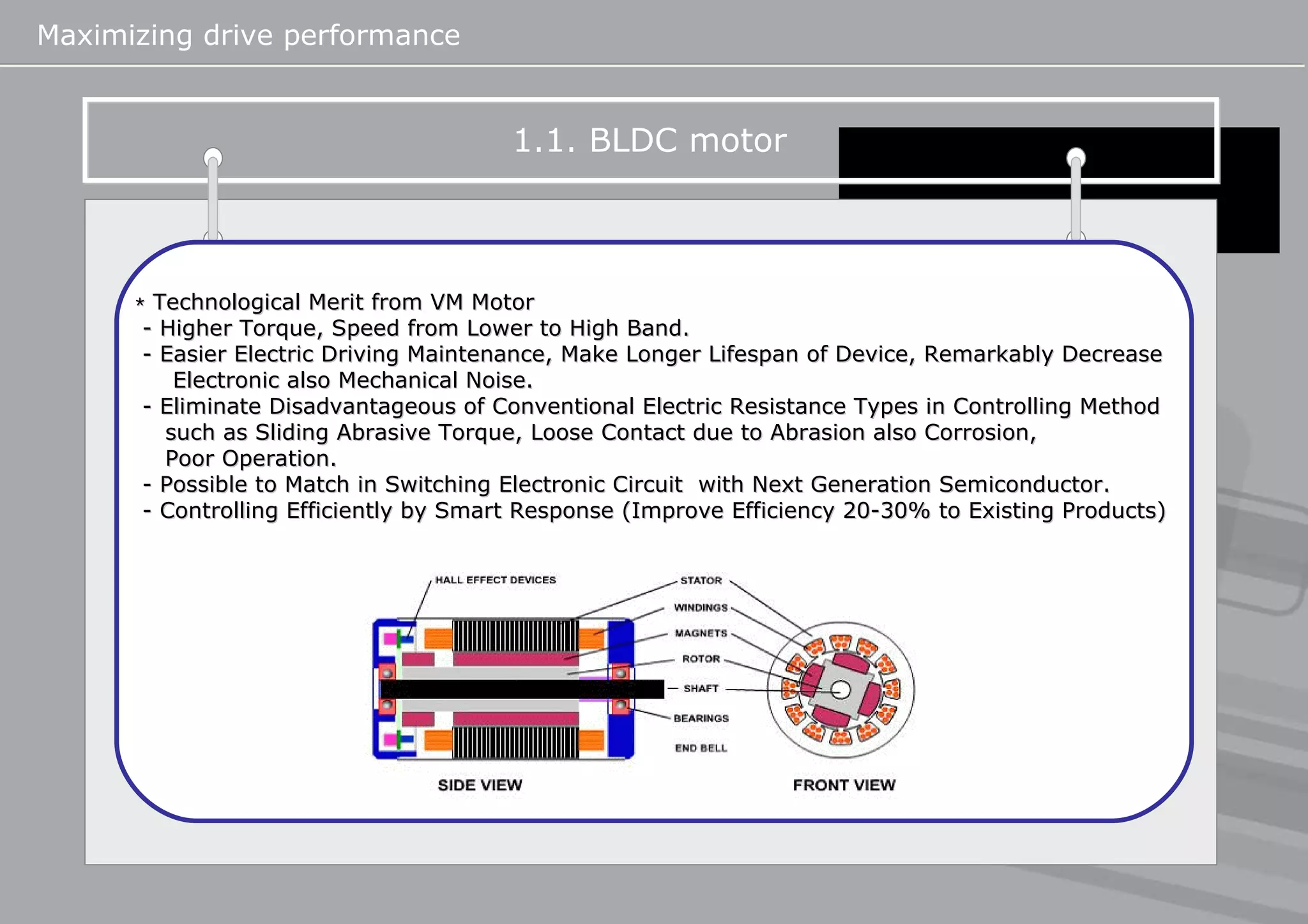 Maximizing drive performance

1.1. BLDC motor

* Technological Merit from VM Motor
- Higher Torque, Speed from Lower to High Band.
- Easier Electric Driving Maintenance, Make Longer Lifespan of Device, Remarkably Decrease Electronic also Mechanical Noise.
- Eliminate Disadvantageous of Conventional Electric Resistance Types in Controlling Method such as Sliding Abrasive Torque, Loose Contact due to Abrasion also Corrosion, Poor Operation.
- Possible to Match in Switching Electronic Circuit with Next Generation Semiconductor.
- Controlling Efficiently by Smart Response (Improve Efficiency 20-30% to Existing Products)

HALL EFFECT DEVICES
STATOR
WINDINGS
MAGNETS
ROTOR
SHAFT
BEARINGS
END BELL
SIDE VIEW
FRONT VIEW