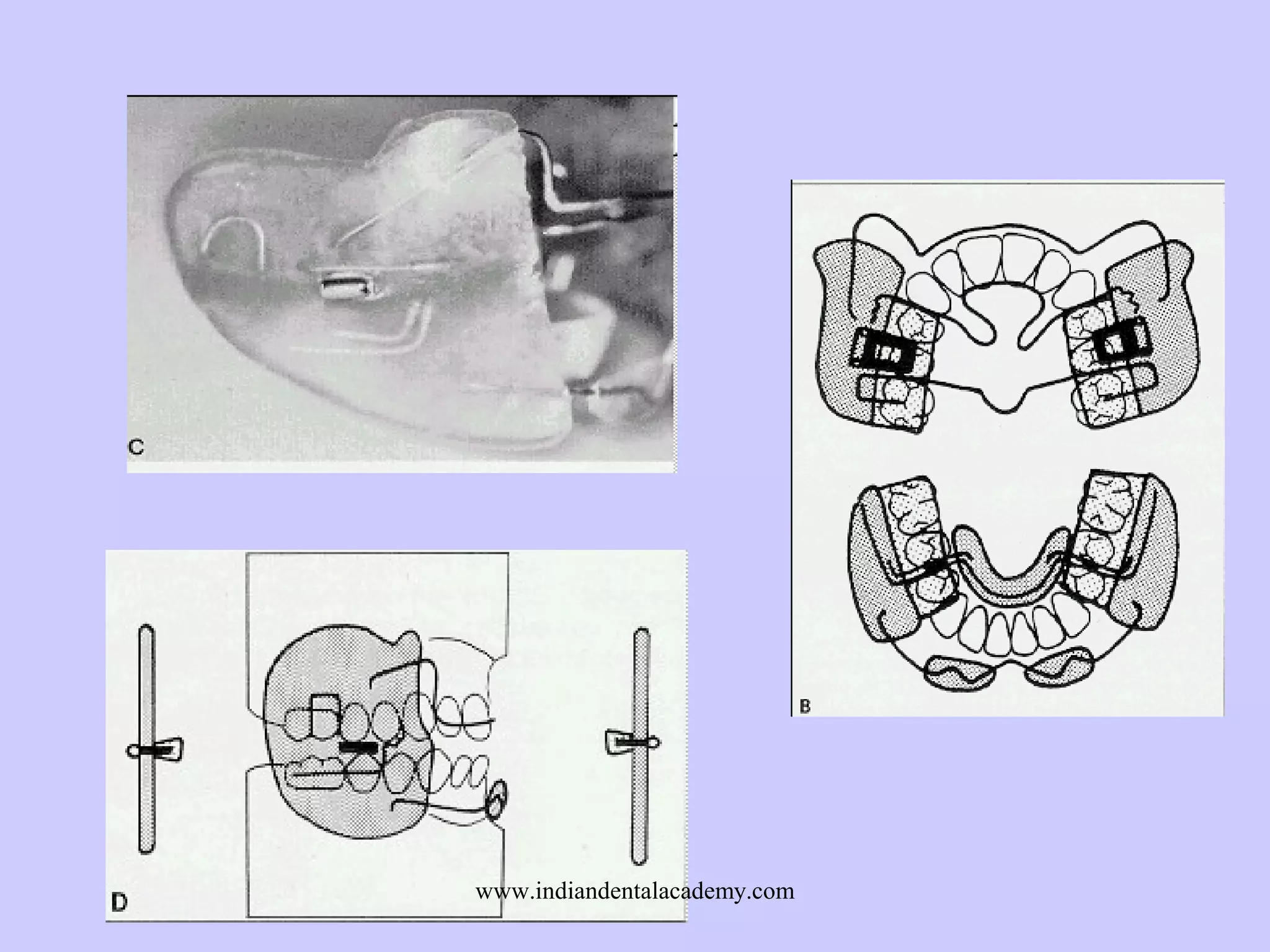 C

B

D

www.indiandentalacademy.com