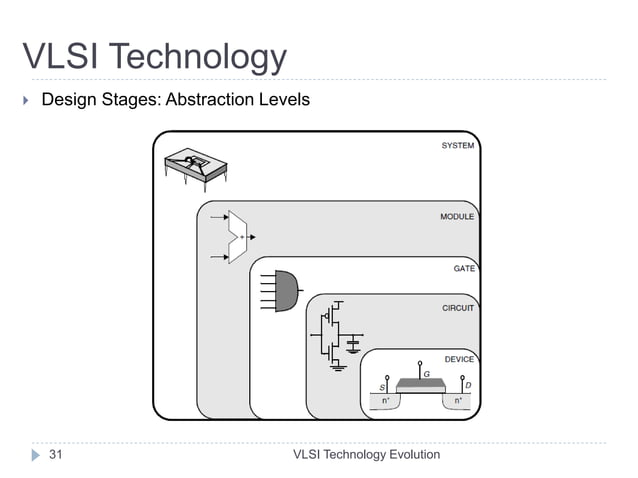 VLSI Technology

Design Stages: Abstraction Levels

SYSTEM

MODULE

+

GATE

CIRCUIT

DEVICE

G

S

D

$n^+$

$n^+$

31

VLSI Technology Evolution