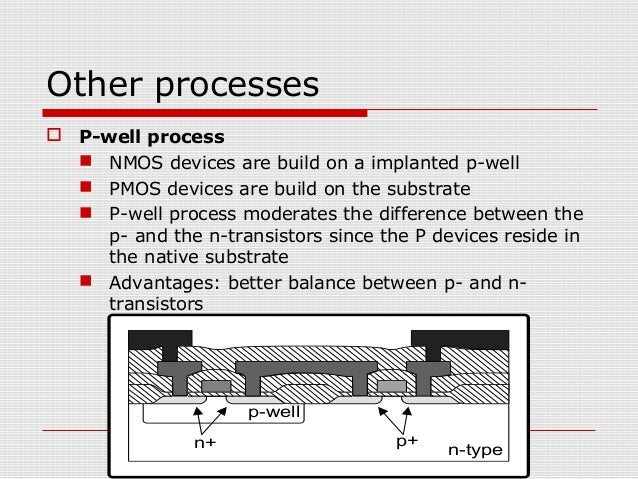 Other processes

P-well process

NMOS devices are build on a implanted p-well

PMOS devices are build on the substrate

P-well process moderates the difference between the p- and the n-transistors since the P devices reside in the native substrate

Advantages: better balance between p- and n-transistors

p-well
n+
p+
n-type