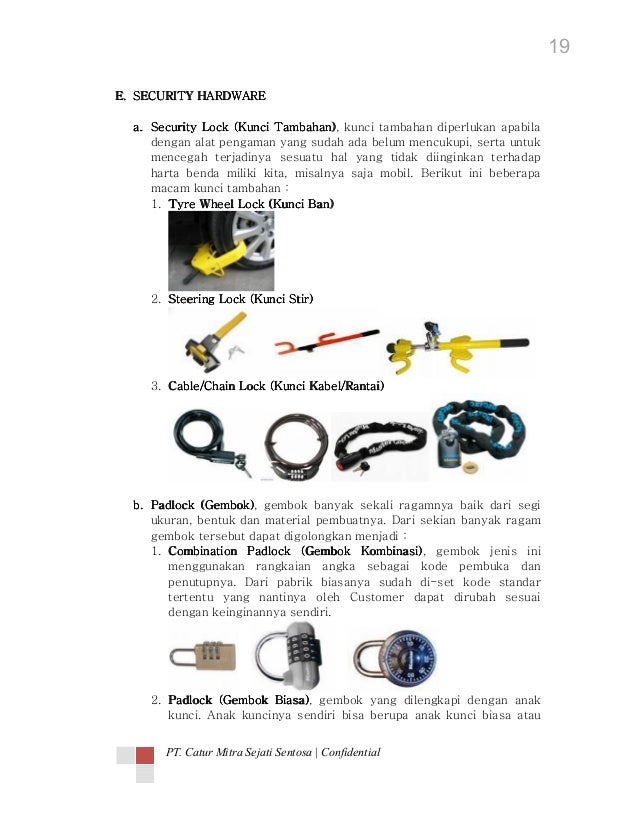 19

E. SECURITY HARDWARE

a. Security Lock (Kunci Tambahan), kunci tambahan diperlukan apabila dengan alat pengaman yang sudah ada belum mencukupi, serta untuk mencegah terjadinya sesuatu hal yang tidak diinginkan terhadap harta benda miliki kita, misalnya saja mobil. Berikut ini beberapa macam kunci tambahan :

1. Tyre Wheel Lock (Kunci Ban)

2. Steering Lock (Kunci Stir)

3. Cable/Chain Lock (Kunci Kabel/Rantai)

b. Padlock (Gembok), gembok banyak sekali ragamnya baik dari segi ukuran, bentuk dan material pembuatnya. Dari sekian banyak ragam gembok tersebut dapat digolongkan menjadi :

1. Combination Padlock (Gembok Kombinasi), gembok jenis ini menggunakan rangkaian angka sebagai kode pembuka dan penutupnya. Dari pabrik biasanya sudah di-set kode standar tertentu yang nantinya oleh Customer dapat dirubah sesuai dengan keinginannya sendiri.

2. Padlock (Gembok Biasa), gembok yang dilengkapi dengan anak kunci. Anak kuncinya sendiri bisa berupa anak kunci biasa atau

PT. Catur Mitra Sejati Sentosa | Confidential