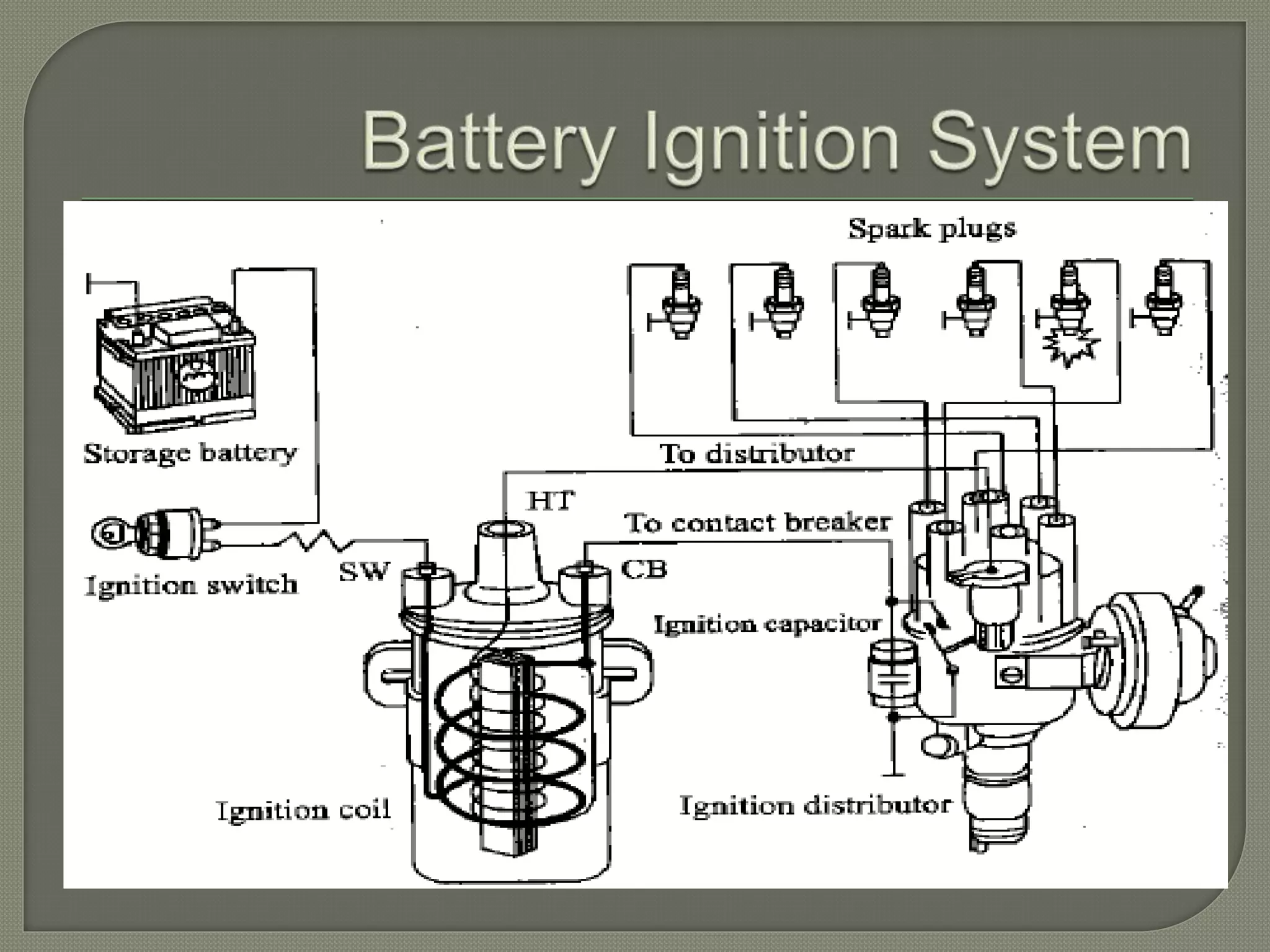 Battery Ignition System

Spark plugs

Storage battery

To distributor

HT

To contact breaker

Ignition switch

SW

CB

Ignition capacitor

Ignition coil

Ignition distributor