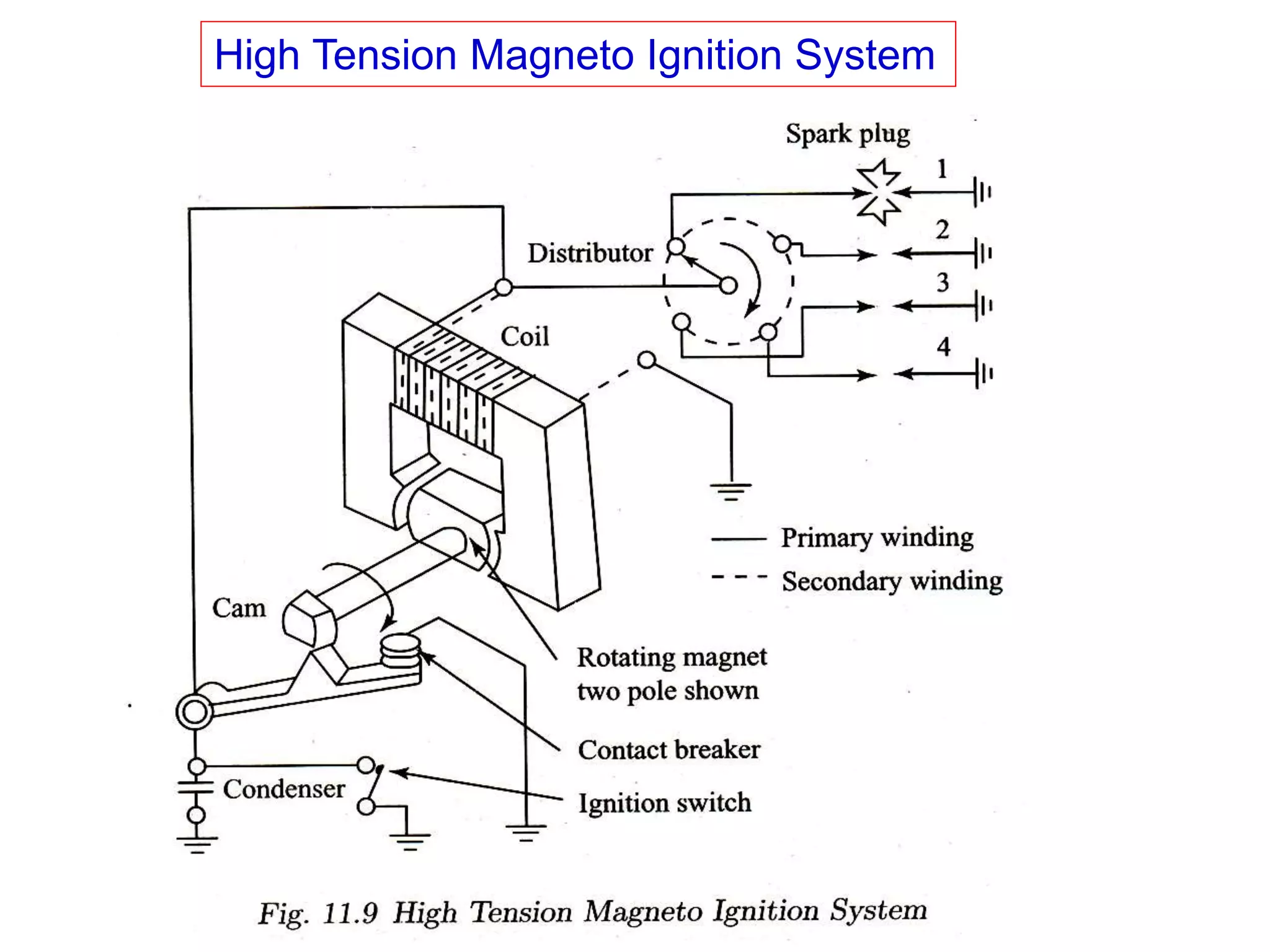 High Tension Magneto Ignition System

Spark plug

1

2

3

4

Distributor

Coil

Primary winding

Secondary winding

Cam

Rotating magnet two pole shown

Contact breaker

Condenser

Ignition switch

Fig. 11.9 High Tension Magneto Ignition System