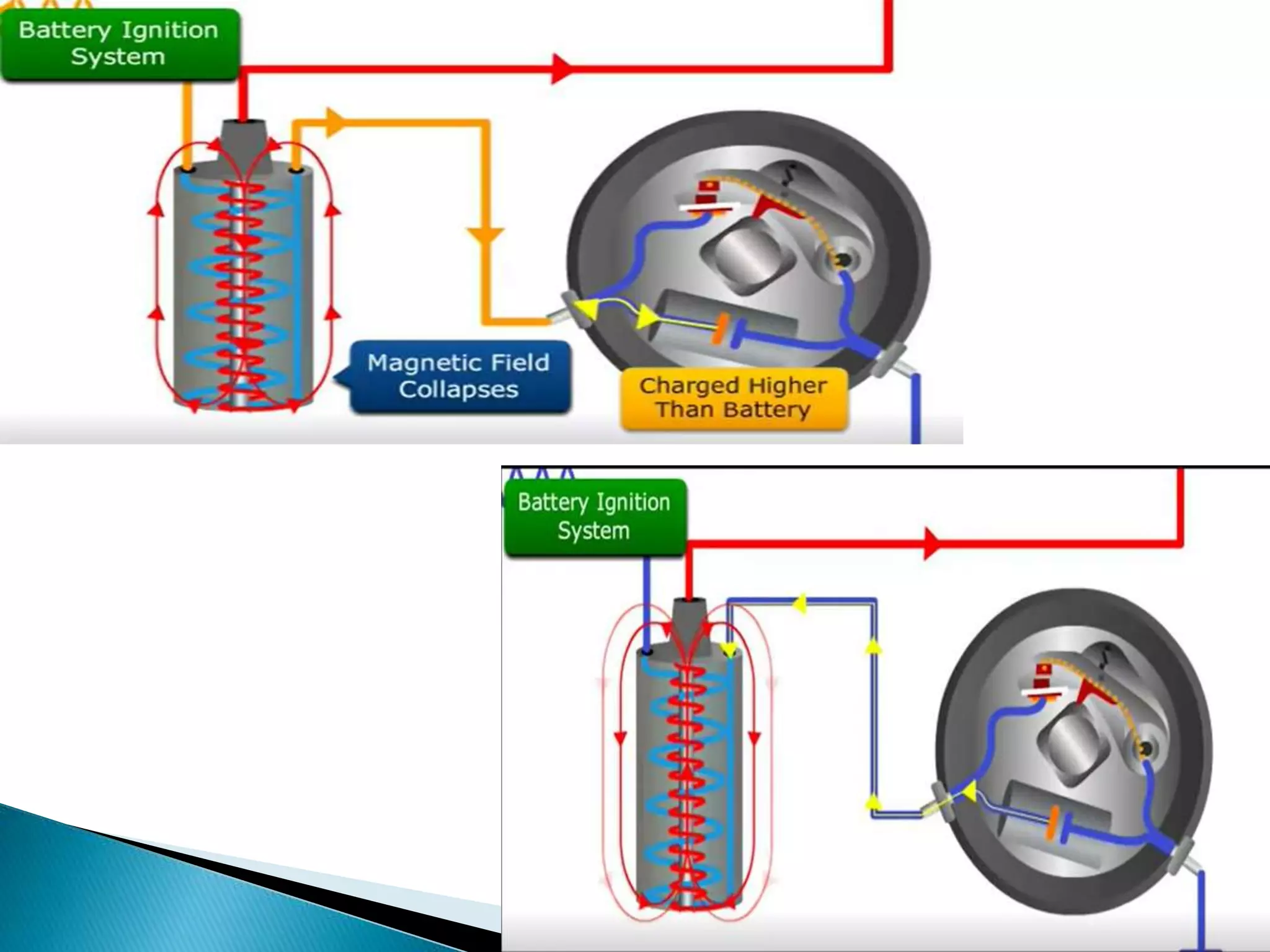 Battery Ignition System

Magnetic Field Collapses

Charged Higher Than Battery

Battery Ignition System