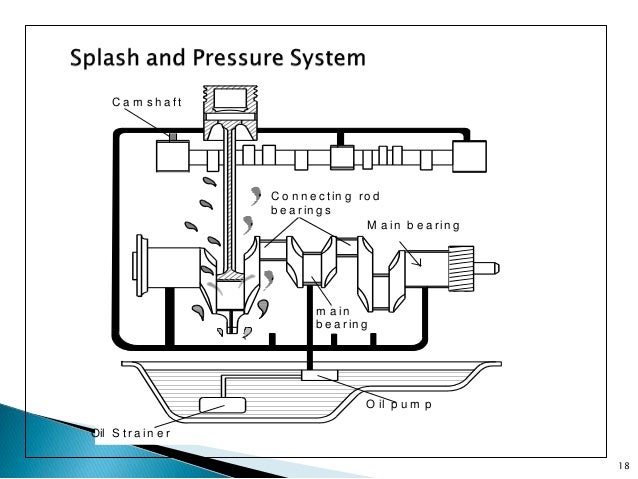 Splash and Pressure System

Camshaft

Connecting rod bearings

Main bearing

main bearing

Oil pump

Oil Strainer

18