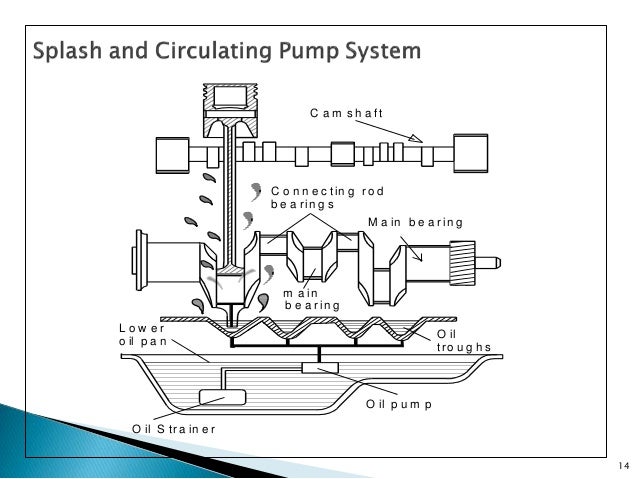 Splash and Circulating Pump System

Camshaft

Connecting rod bearings

Main bearing

main bearing

Lower oil pan

Oil troughs

Oil pump

Oil Strainer

14