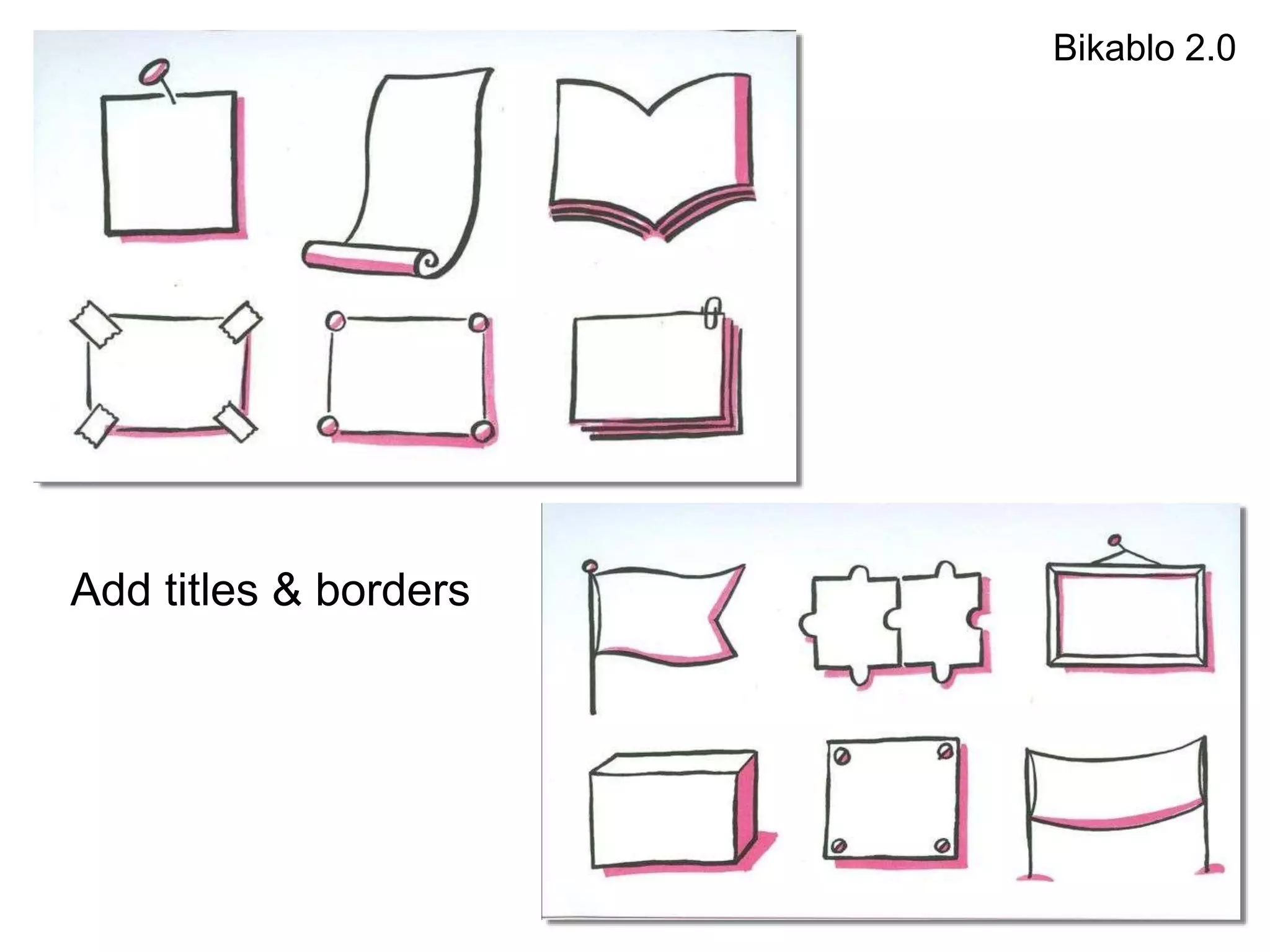 Bikablo 2.0

Add titles & borders